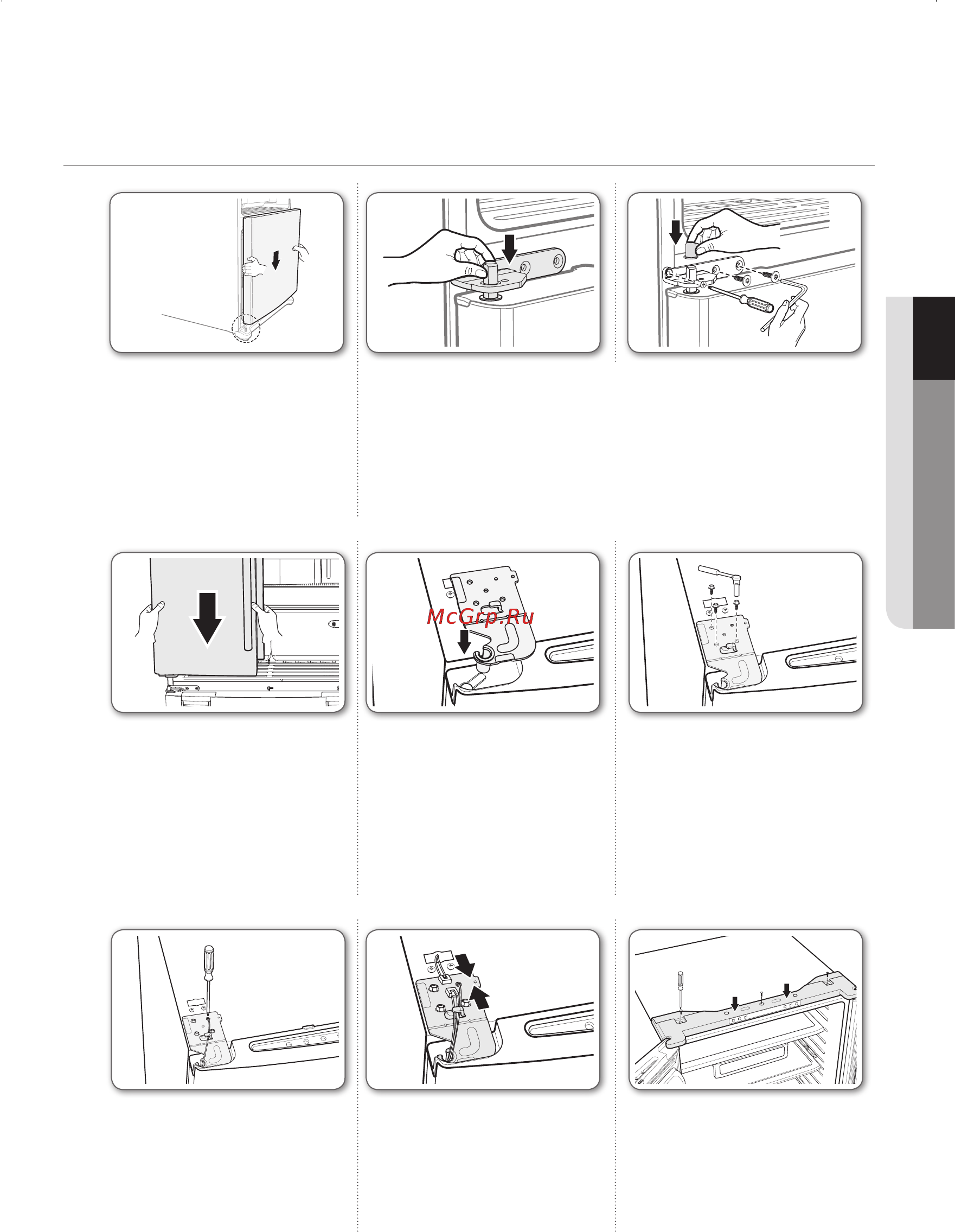 McGrp.Ru