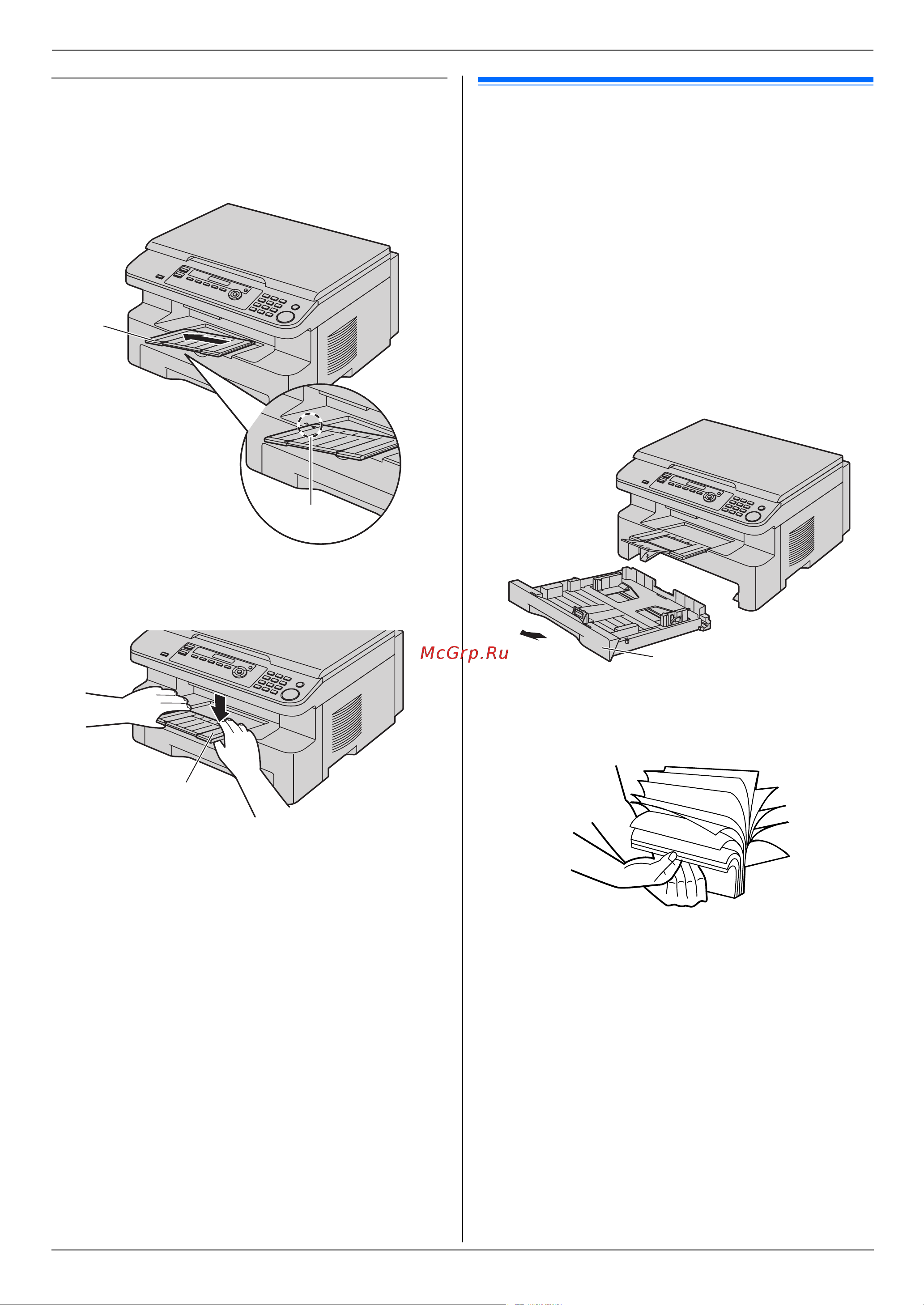 McGrp.Ru