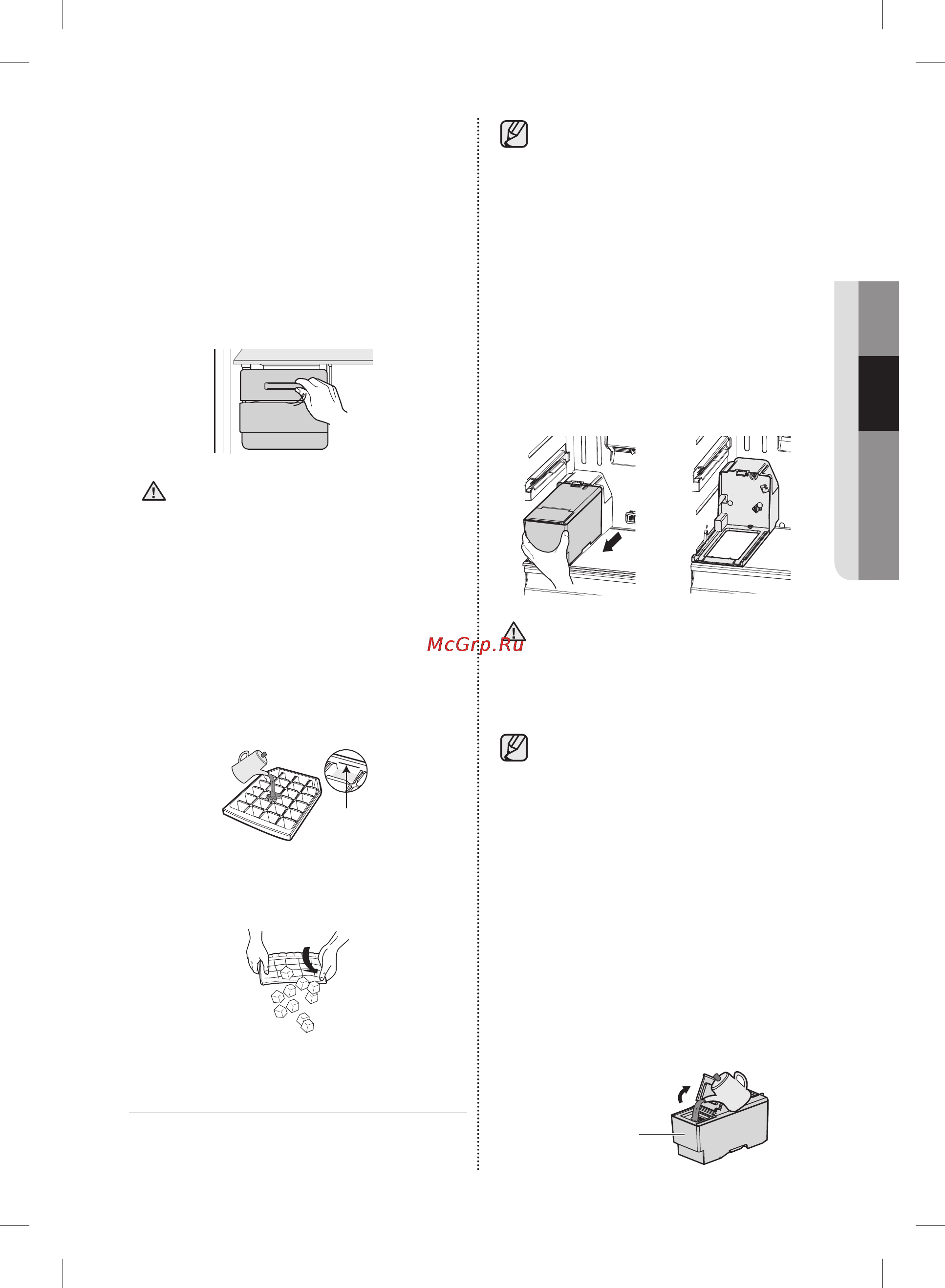 McGrp.Ru