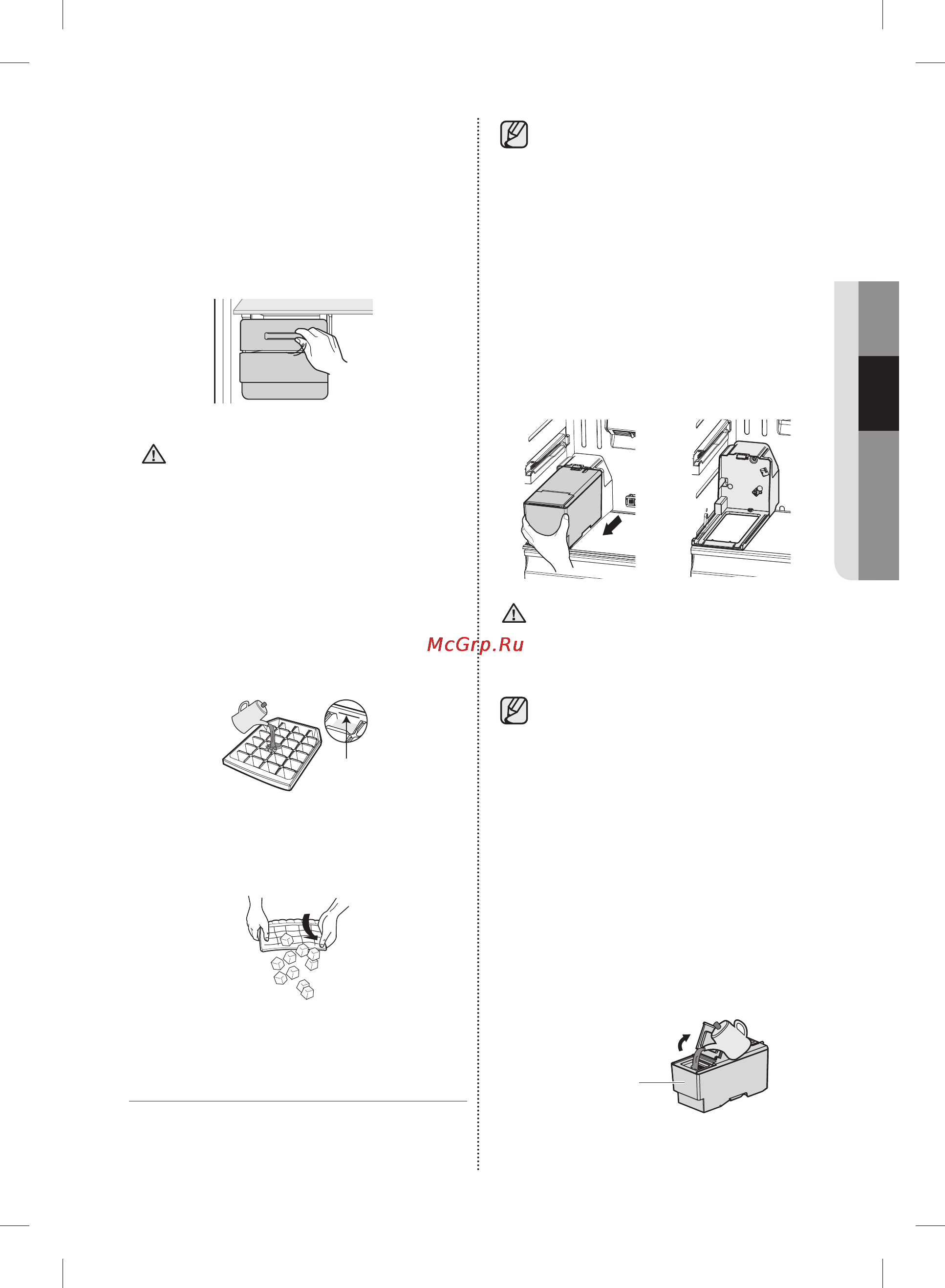 McGrp.Ru