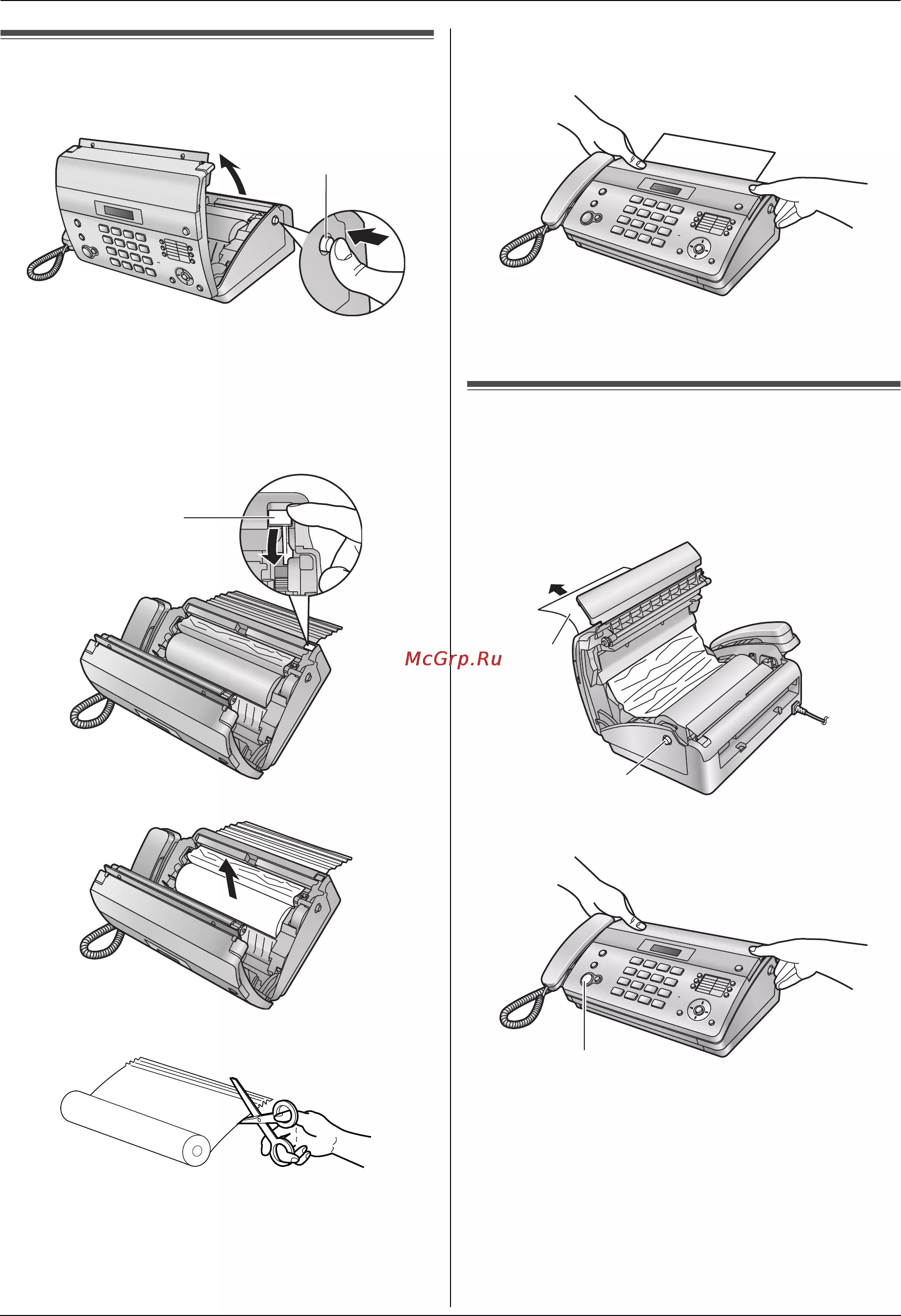 McGrp.Ru