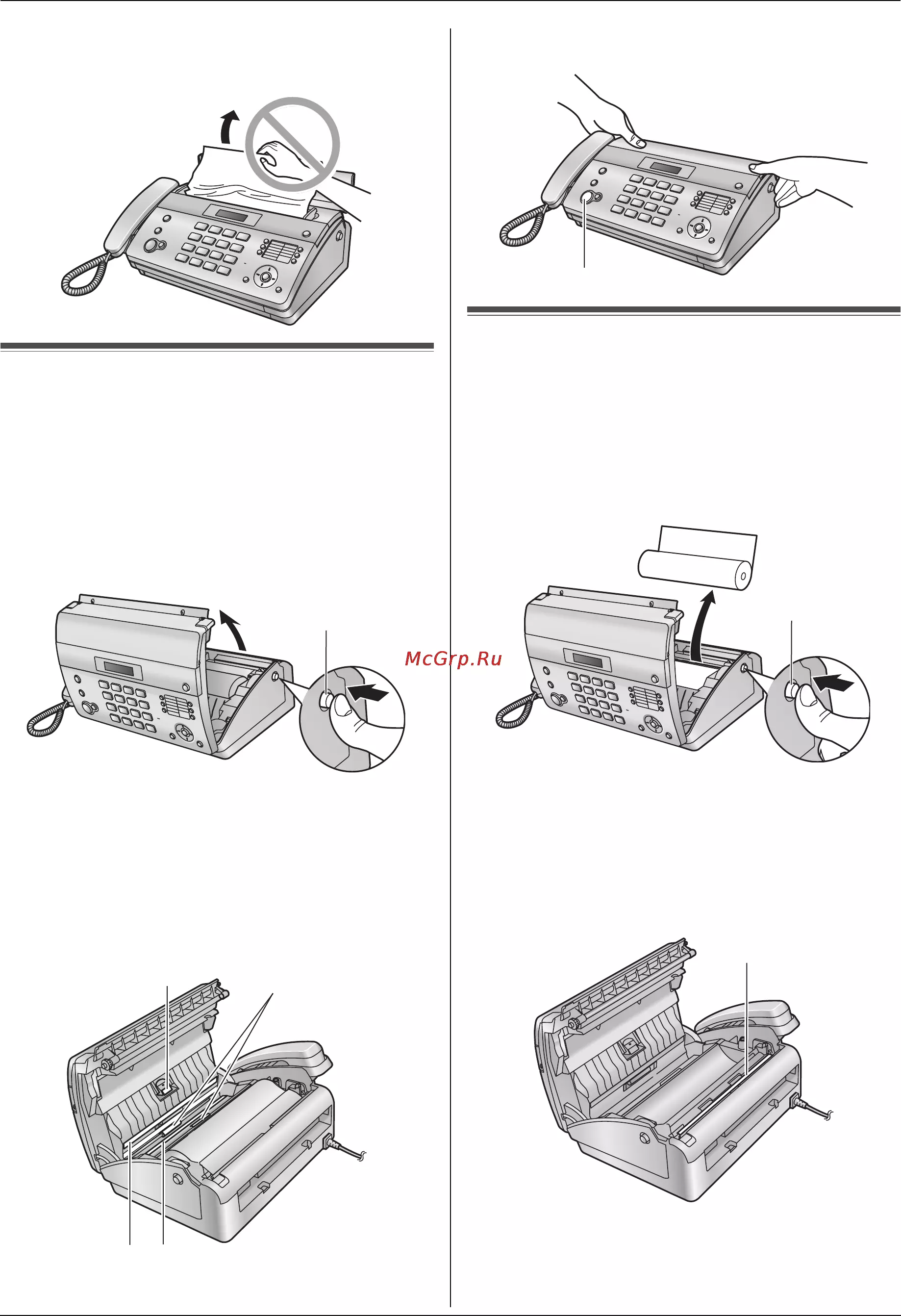 McGrp.Ru