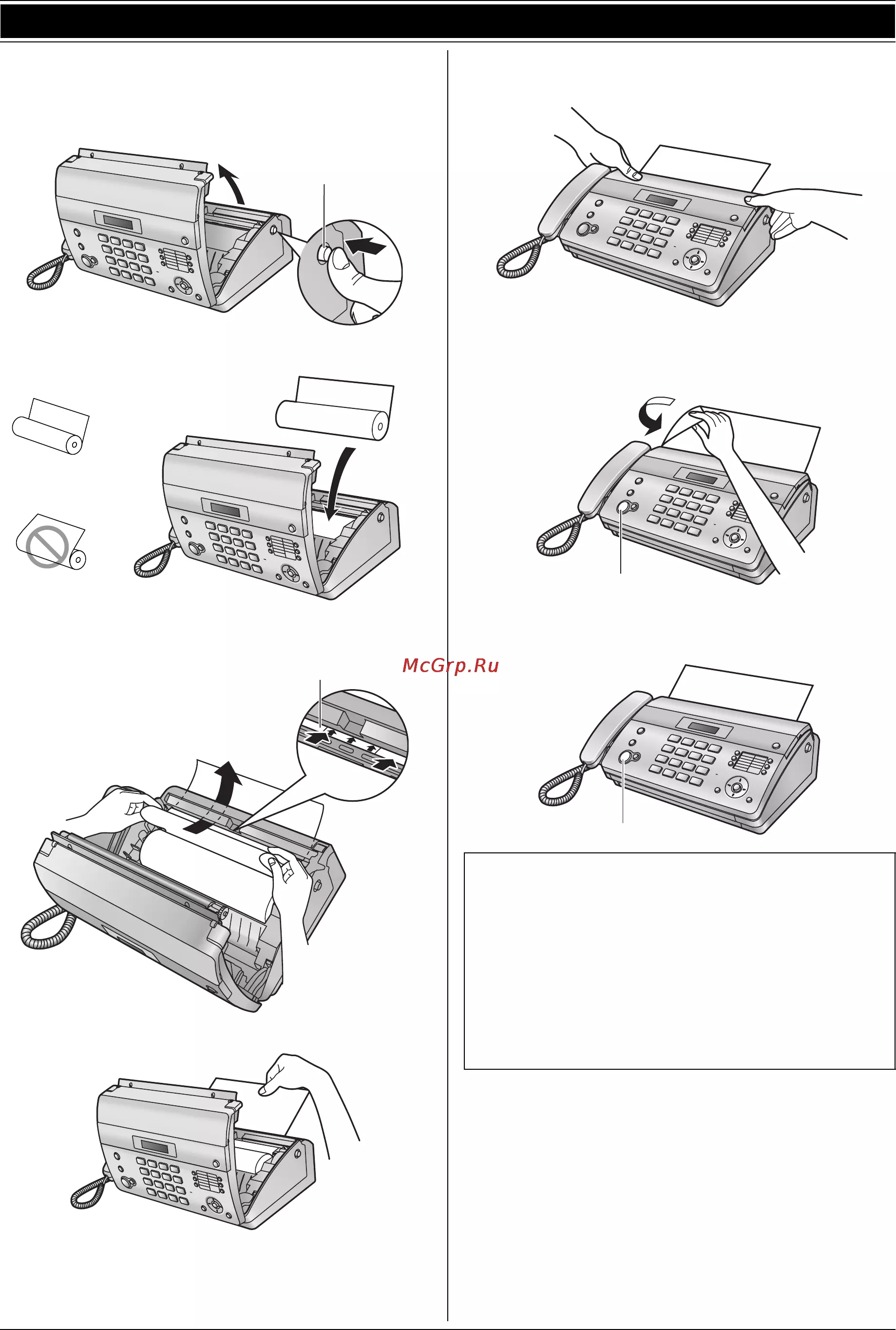 McGrp.Ru