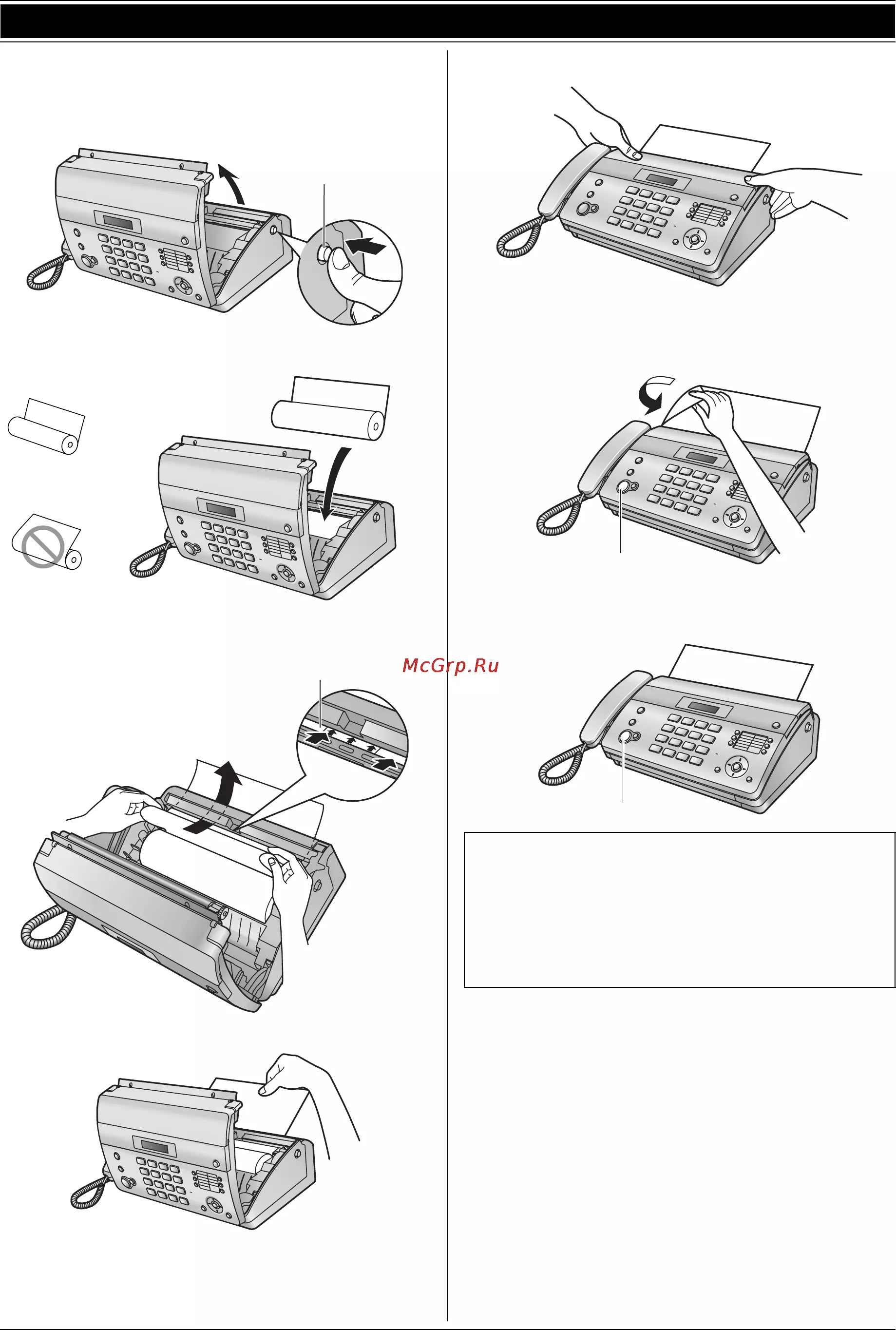 McGrp.Ru