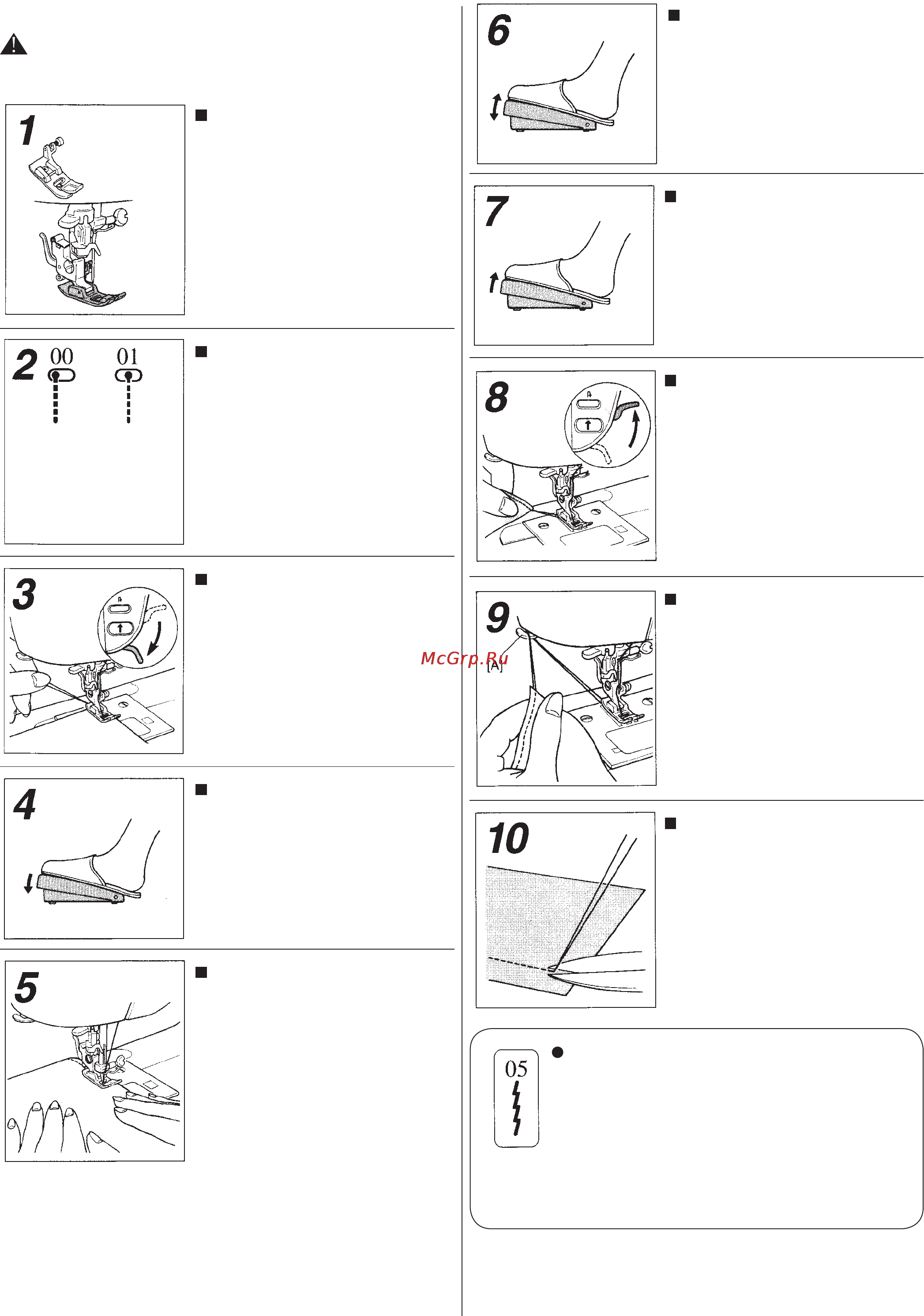 1

2 00 01

3

4

5

6

7

8

9

[A]

McGrp.Ru

10

05