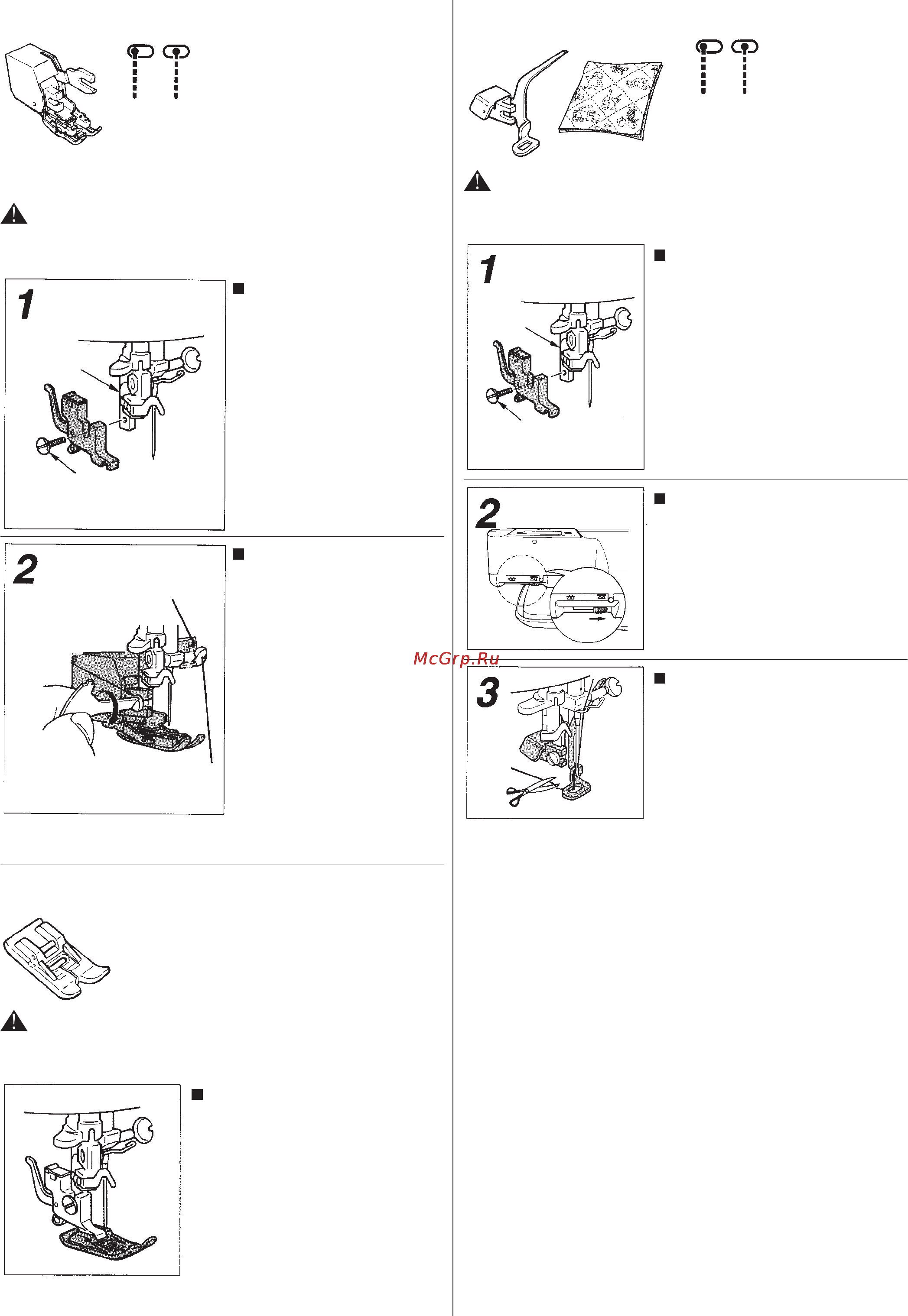 1

2

1

2

McGrp.Ru

3