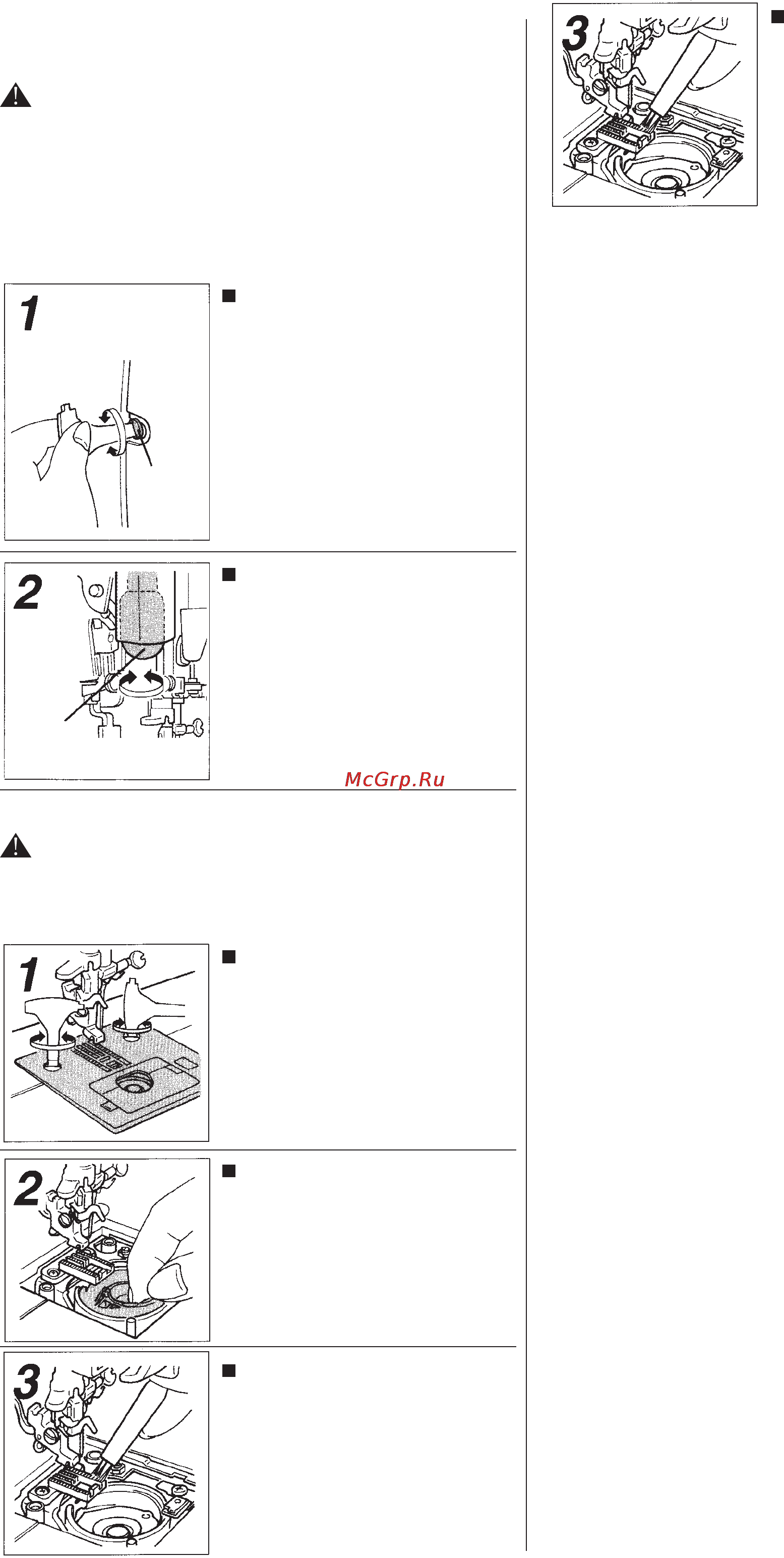 3

1

2

McGrp.Ru

1

2

3