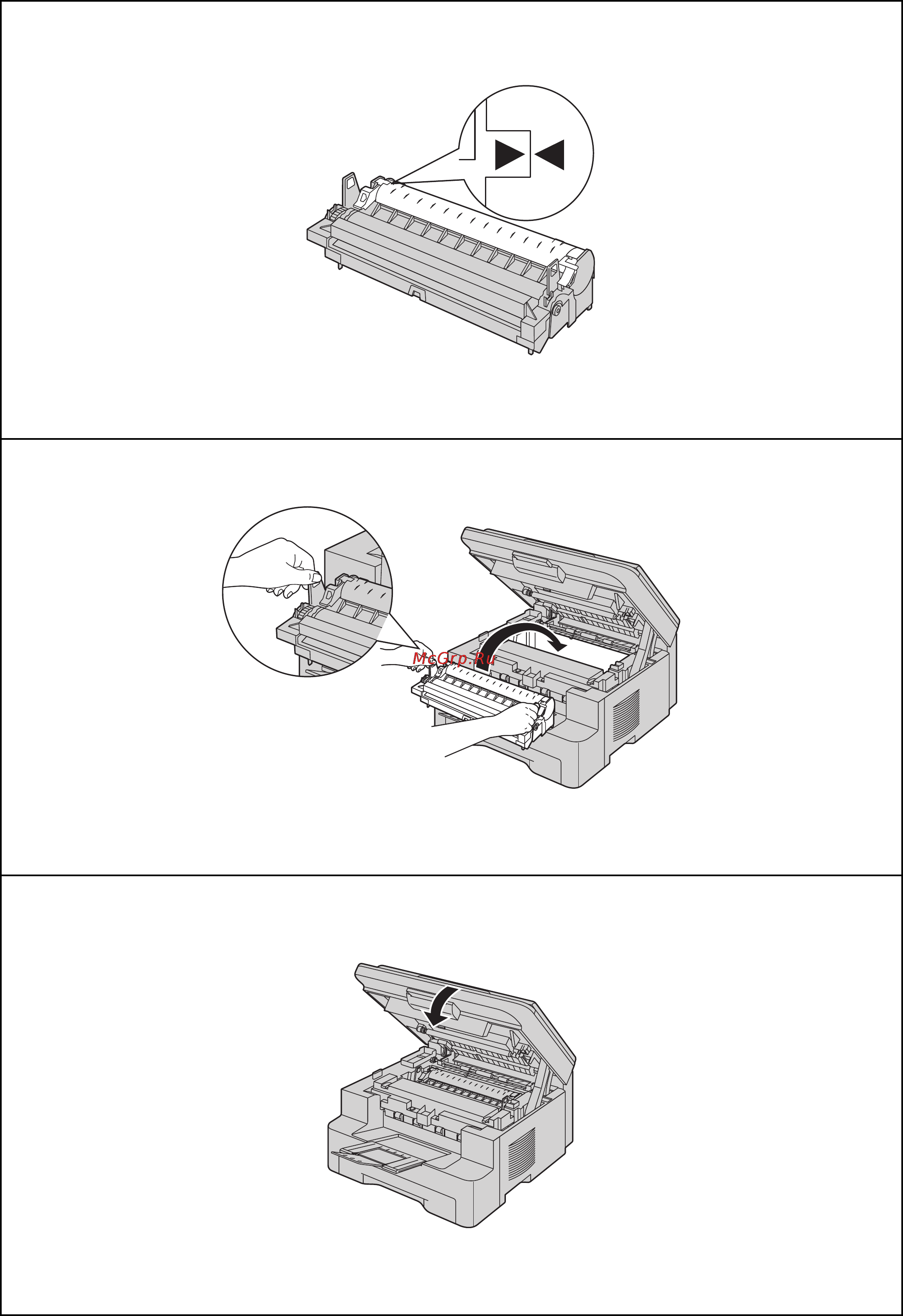 McGrp.Ru