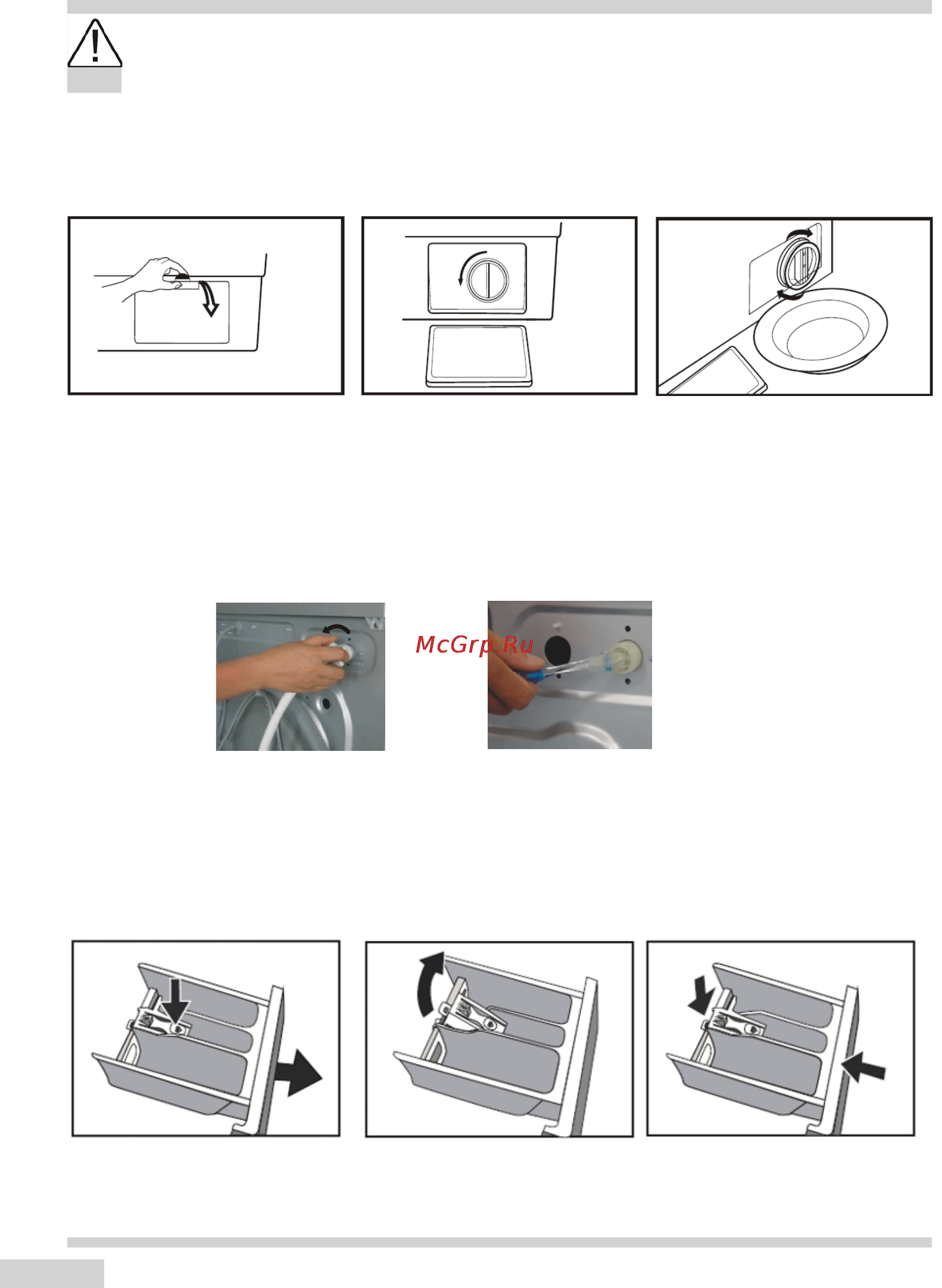 McGrp.Ru