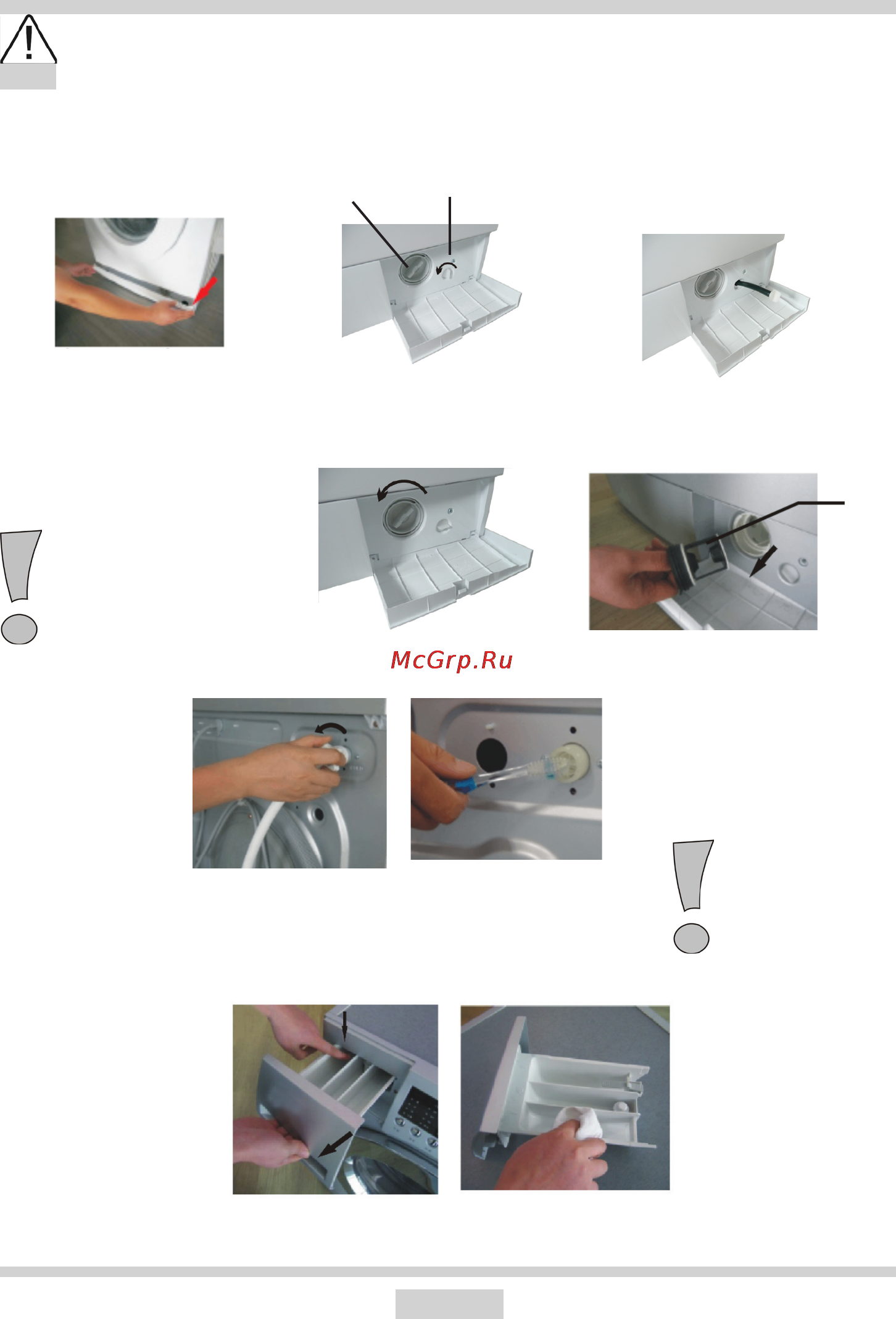 McGrp.Ru