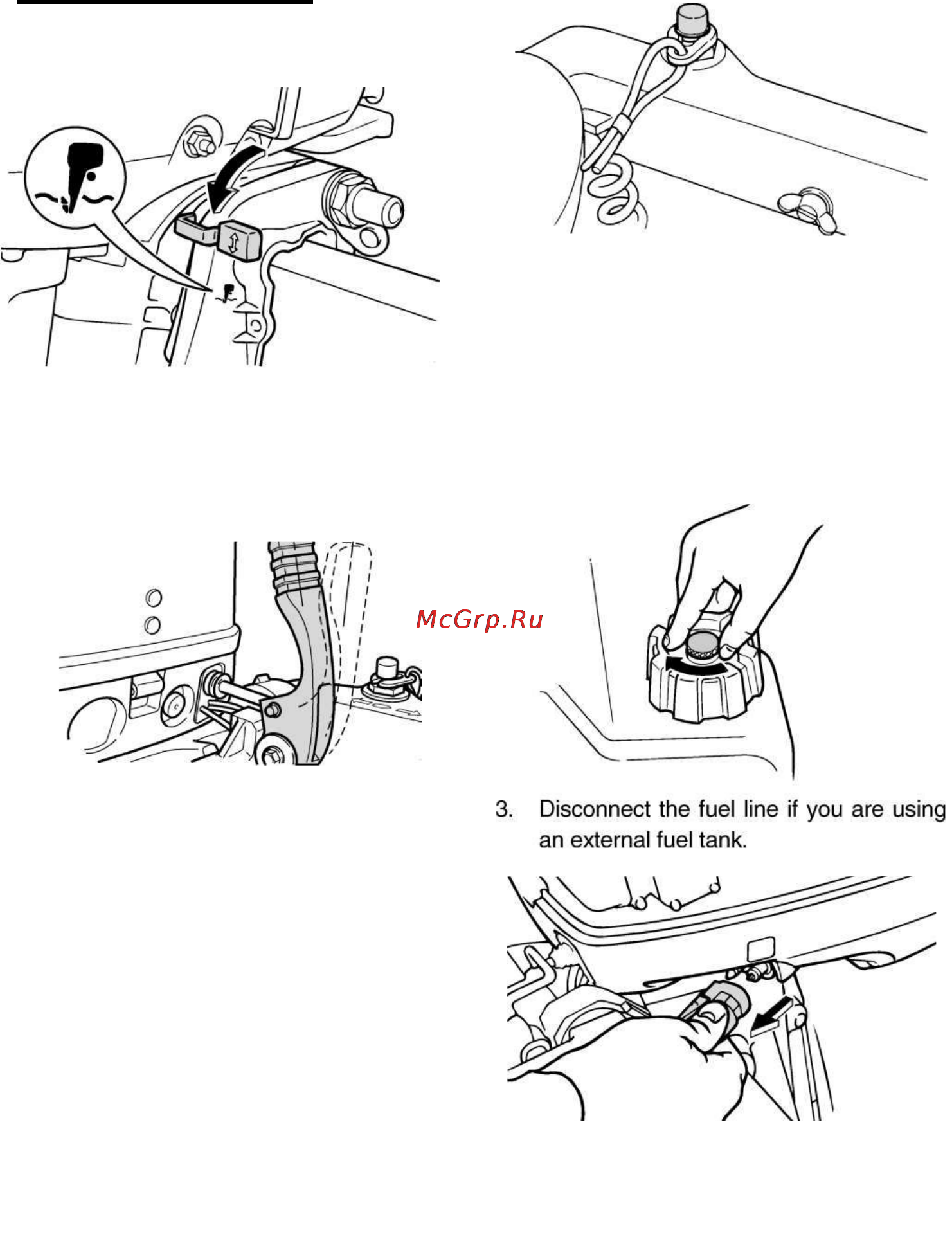 McGrp.Ru

3. Disconnect the fuel line if you are using an external fuel tank.