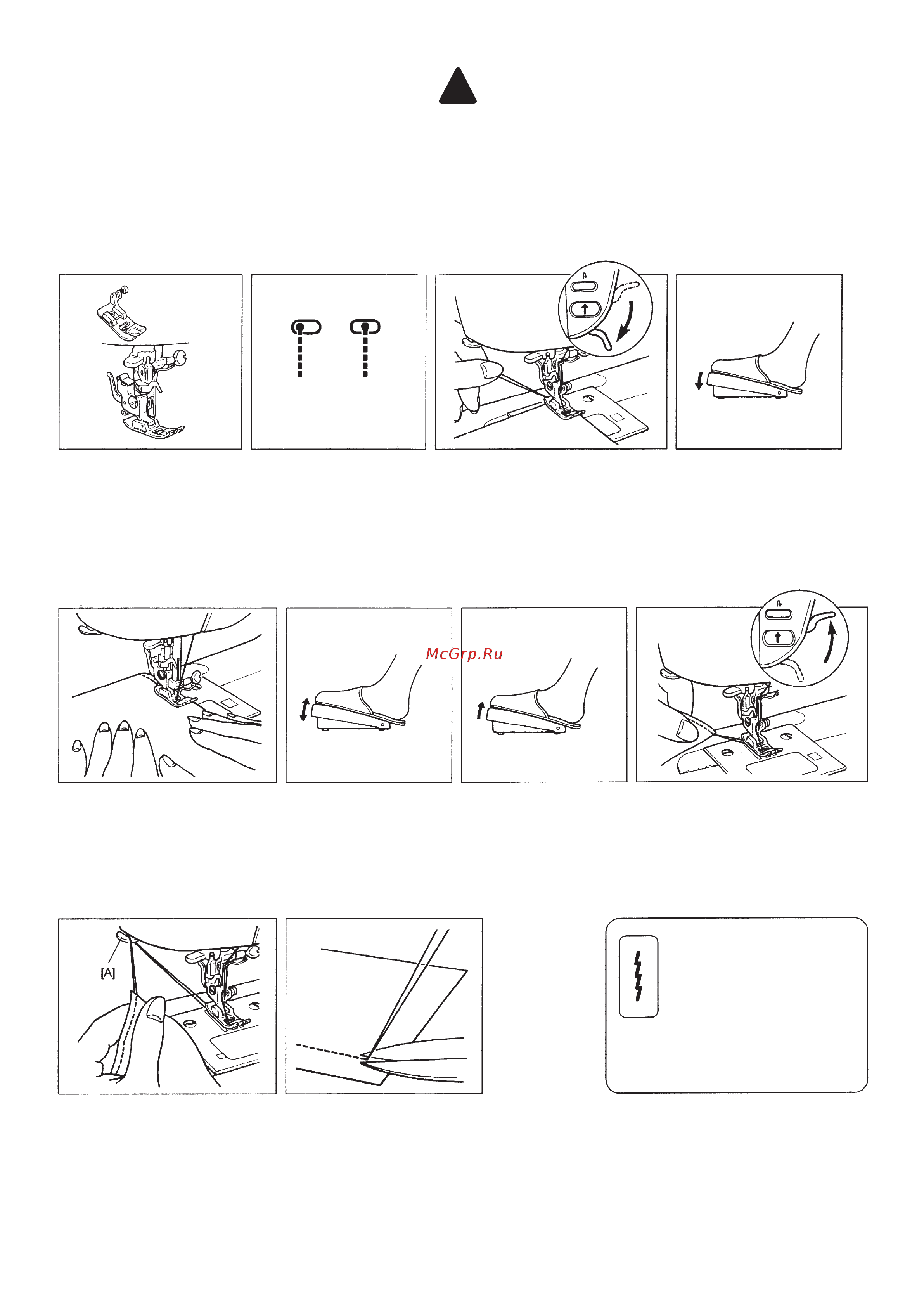 McGrp.Ru

[A]