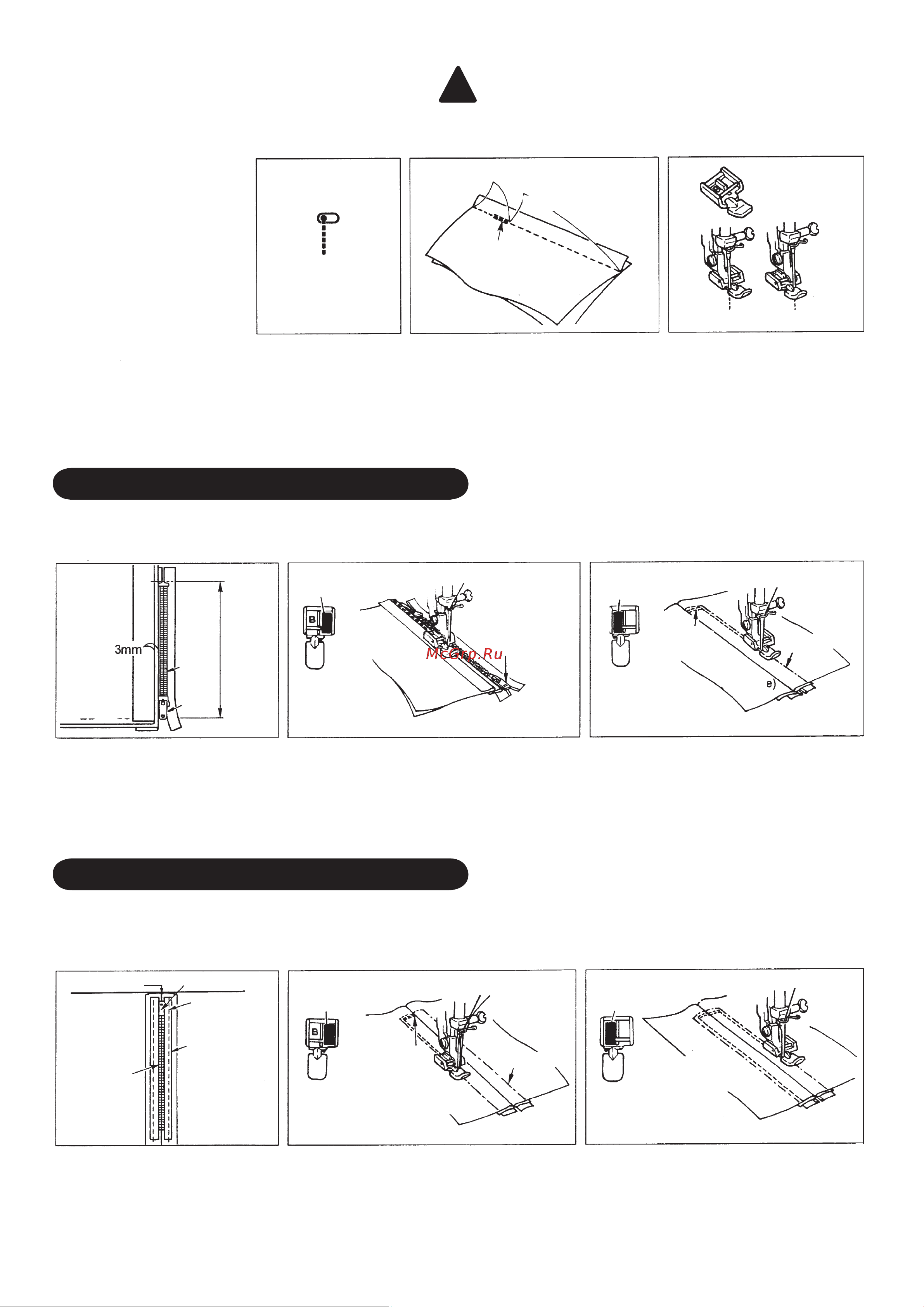 3mm

B

McGrp.Ru

e)

B