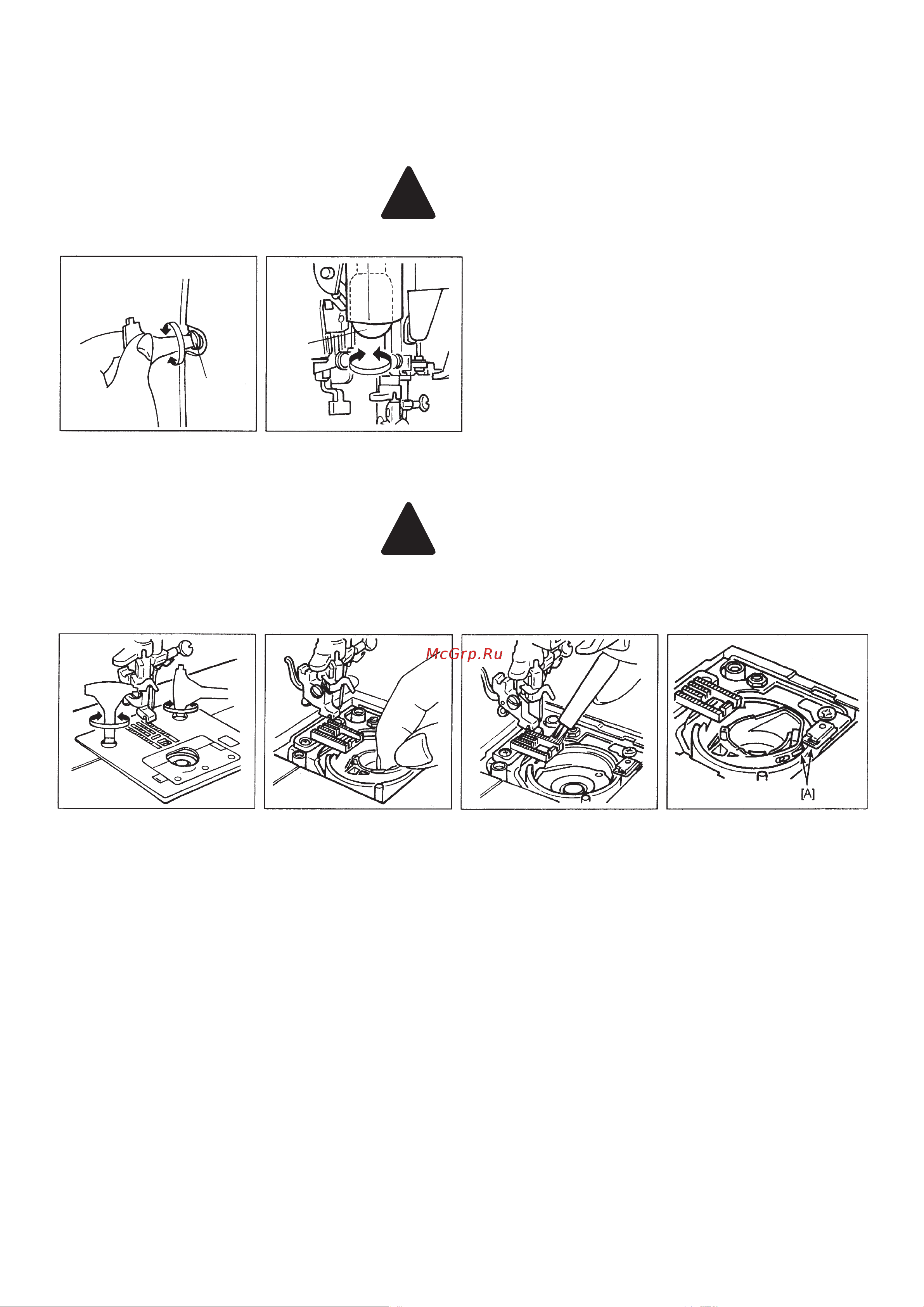 McGrp.Ru

[A]