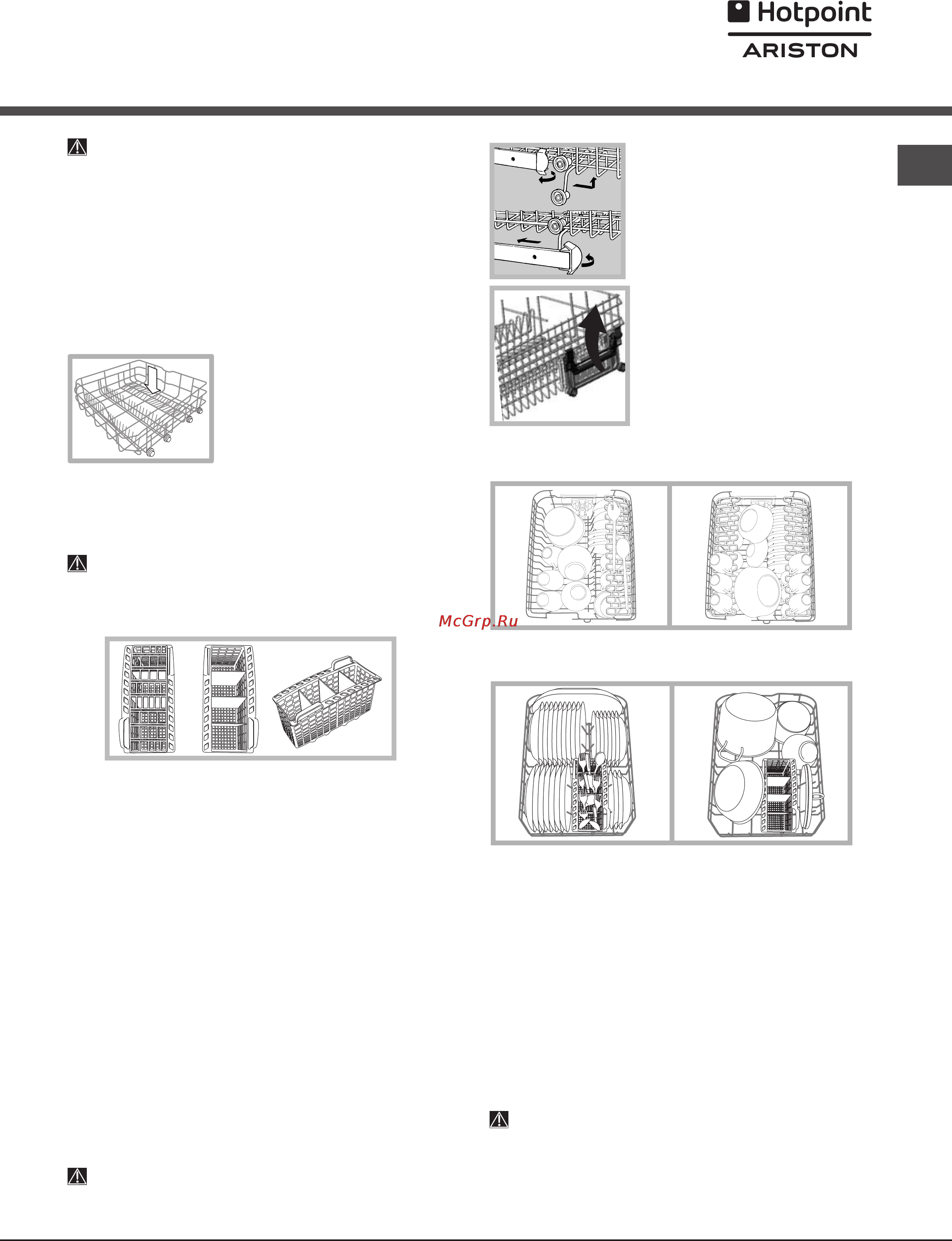 Hotpoint
ARISTON

McGrp.Ru