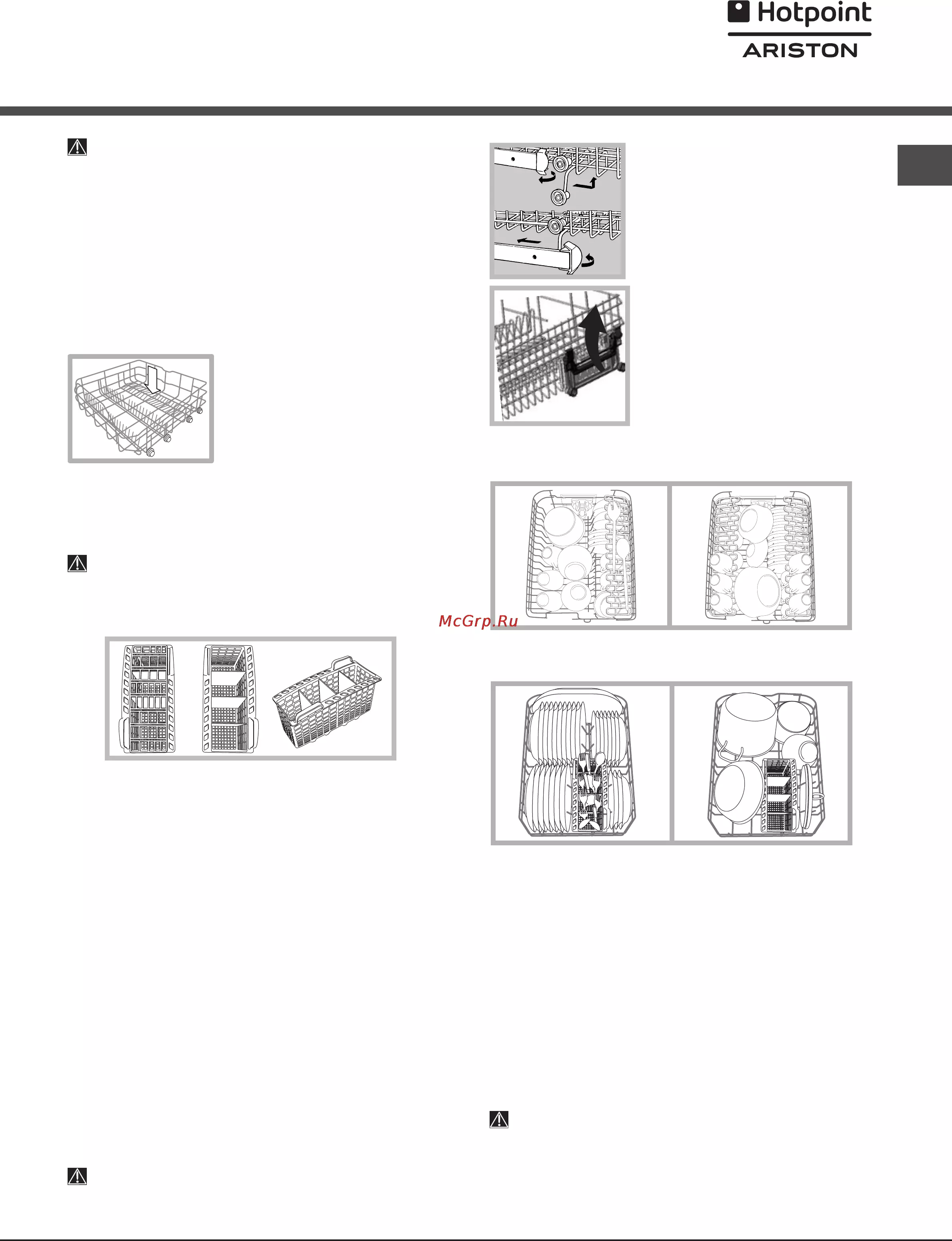 Hotpoint
ARISTON

McGrp.Ru