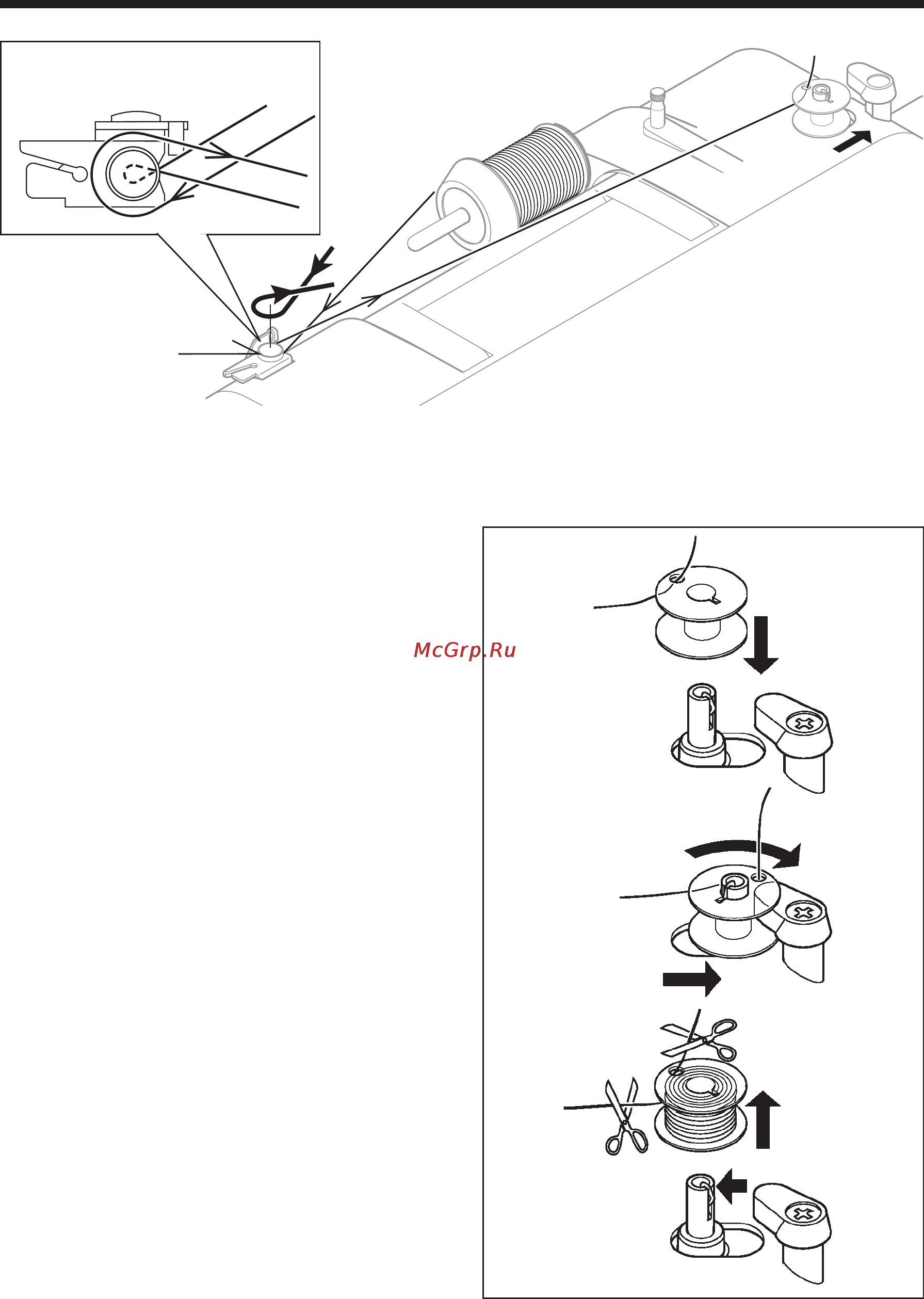 McGrp.Ru