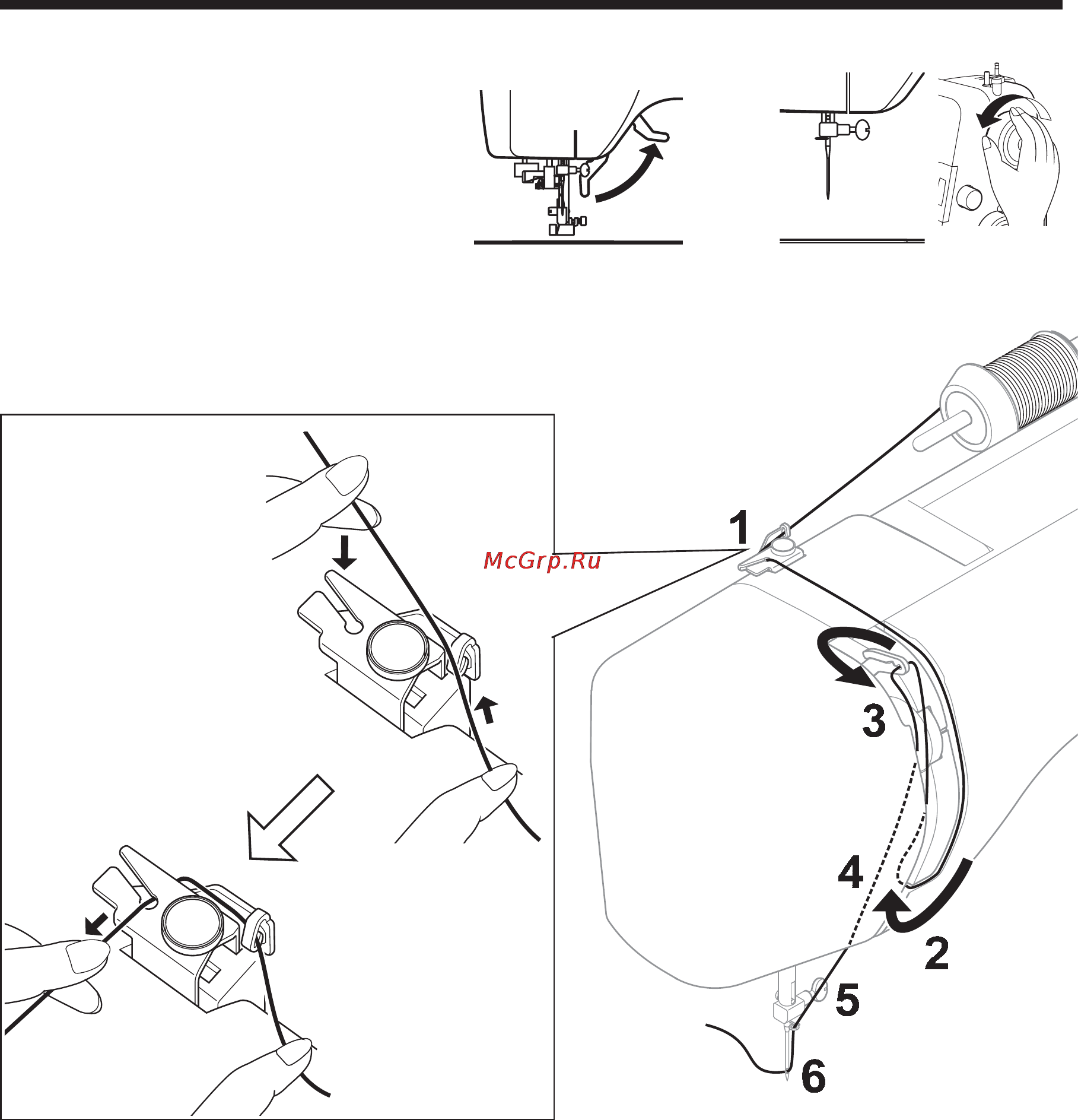 McGrp.Ru

1

3

4

2

5

6