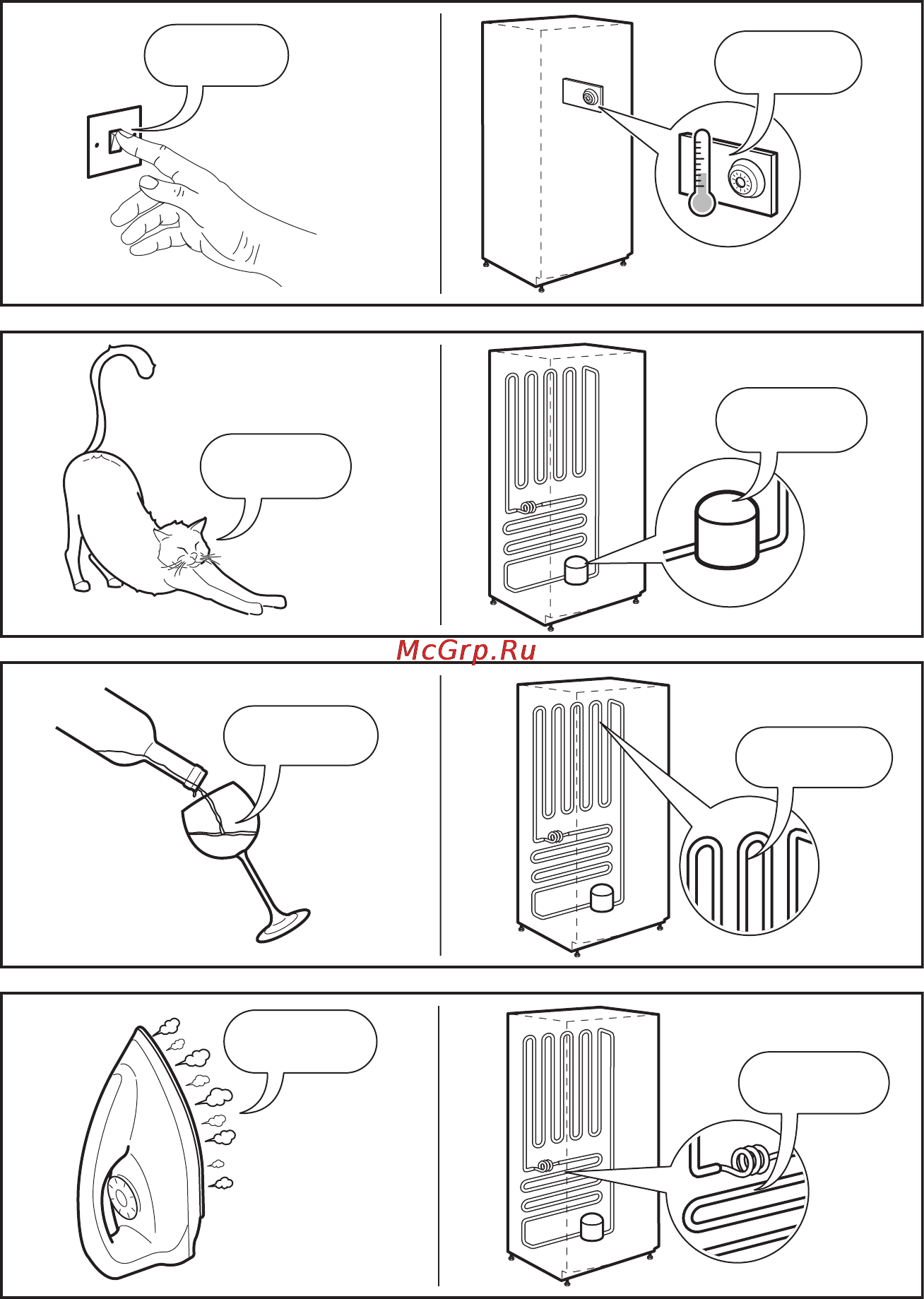 McGrp.Ru