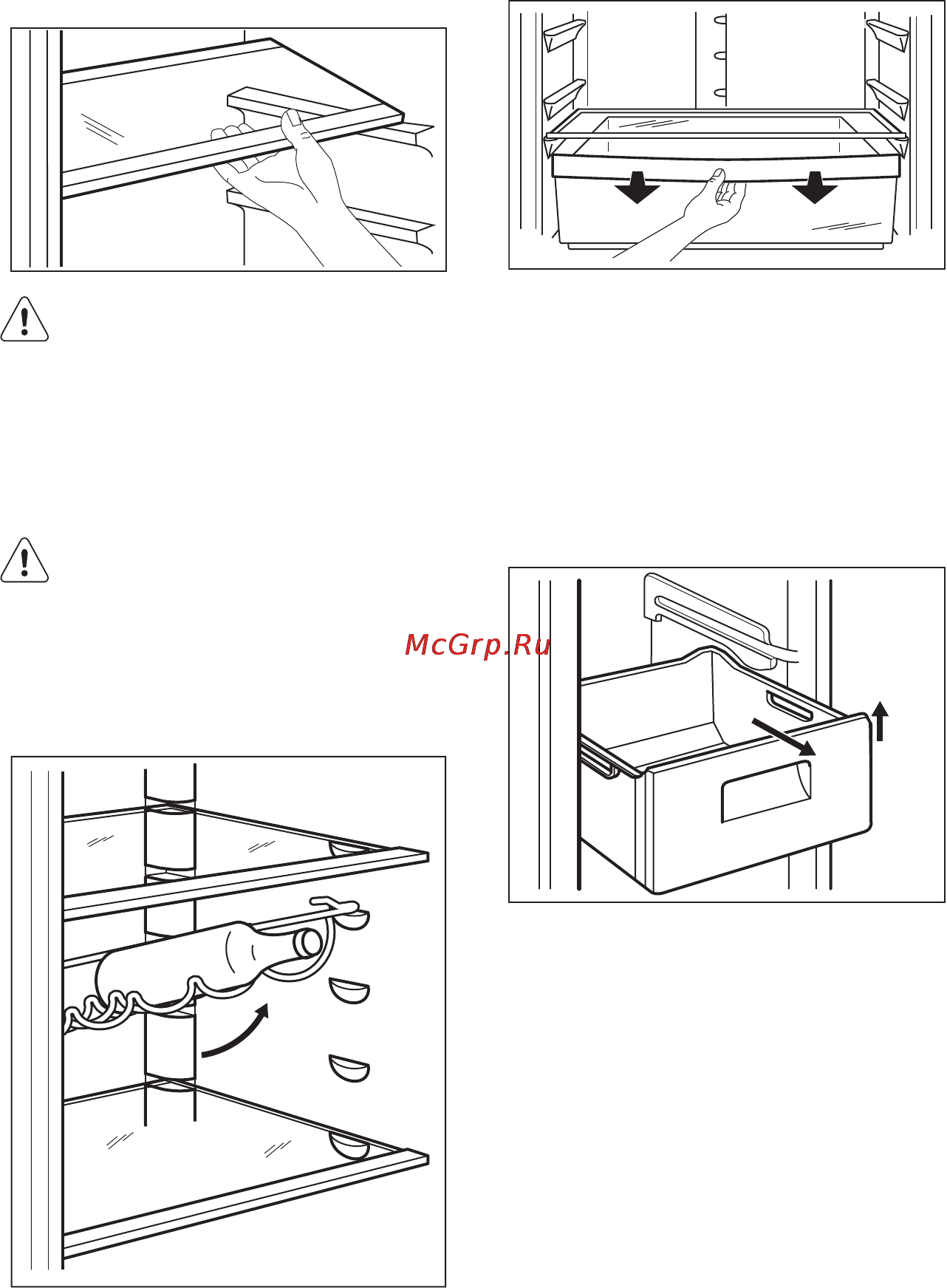 McGrp.Ru