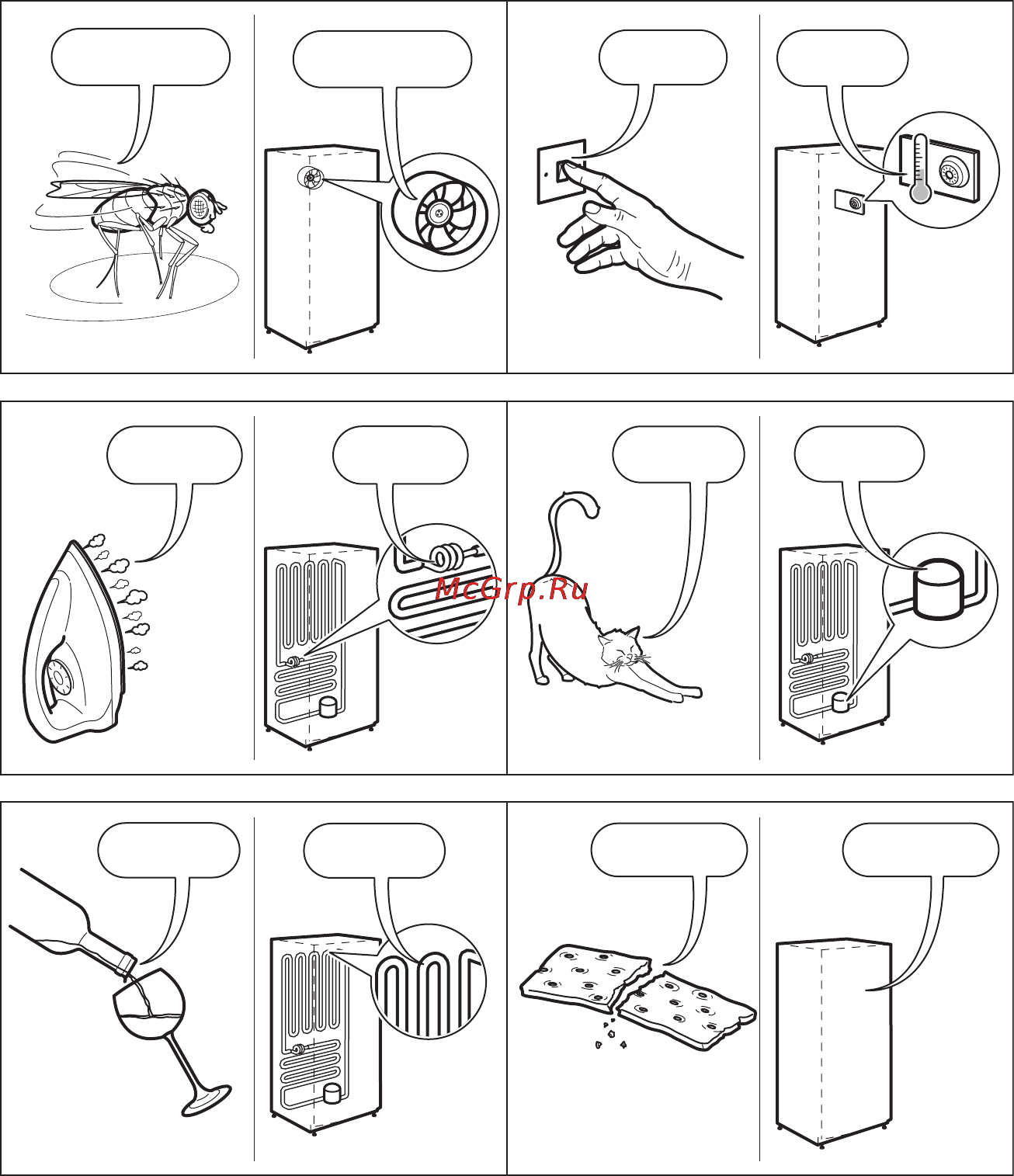 McGrp.Ru