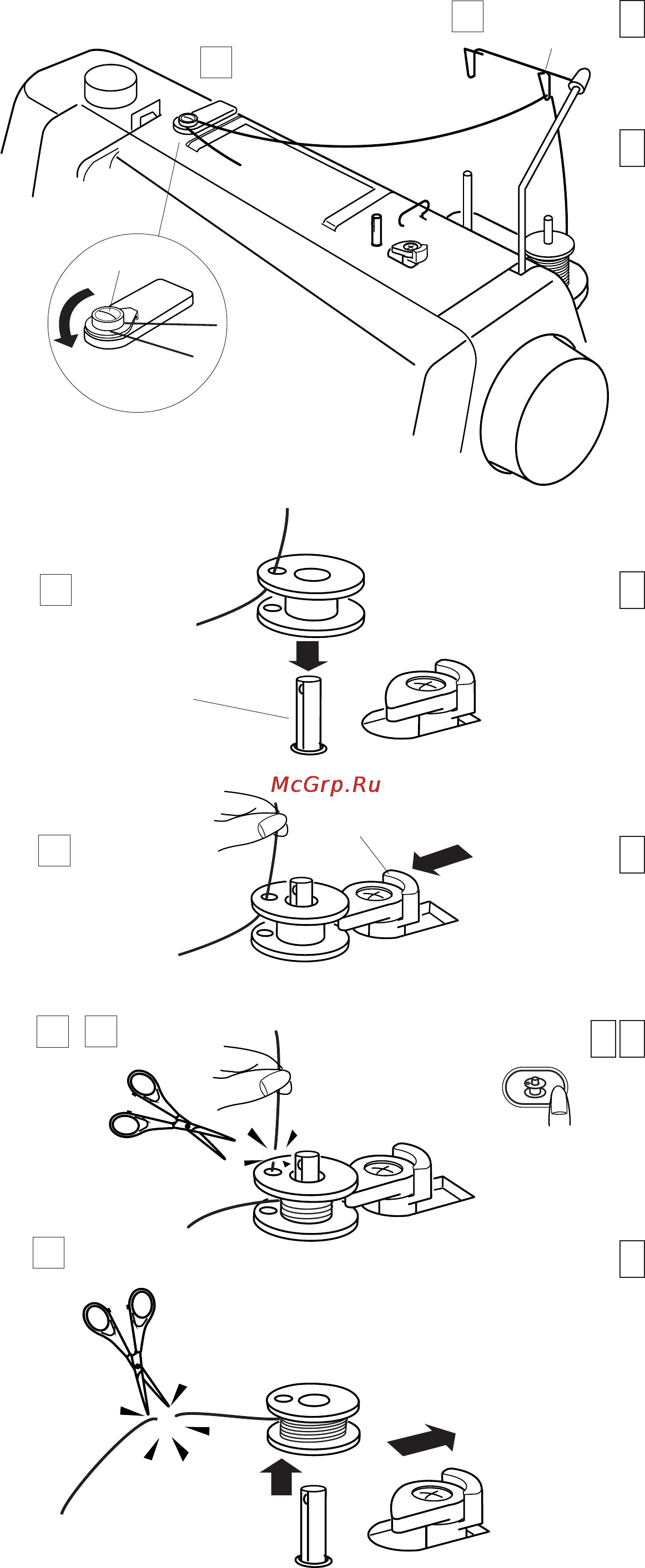 McGrp.Ru