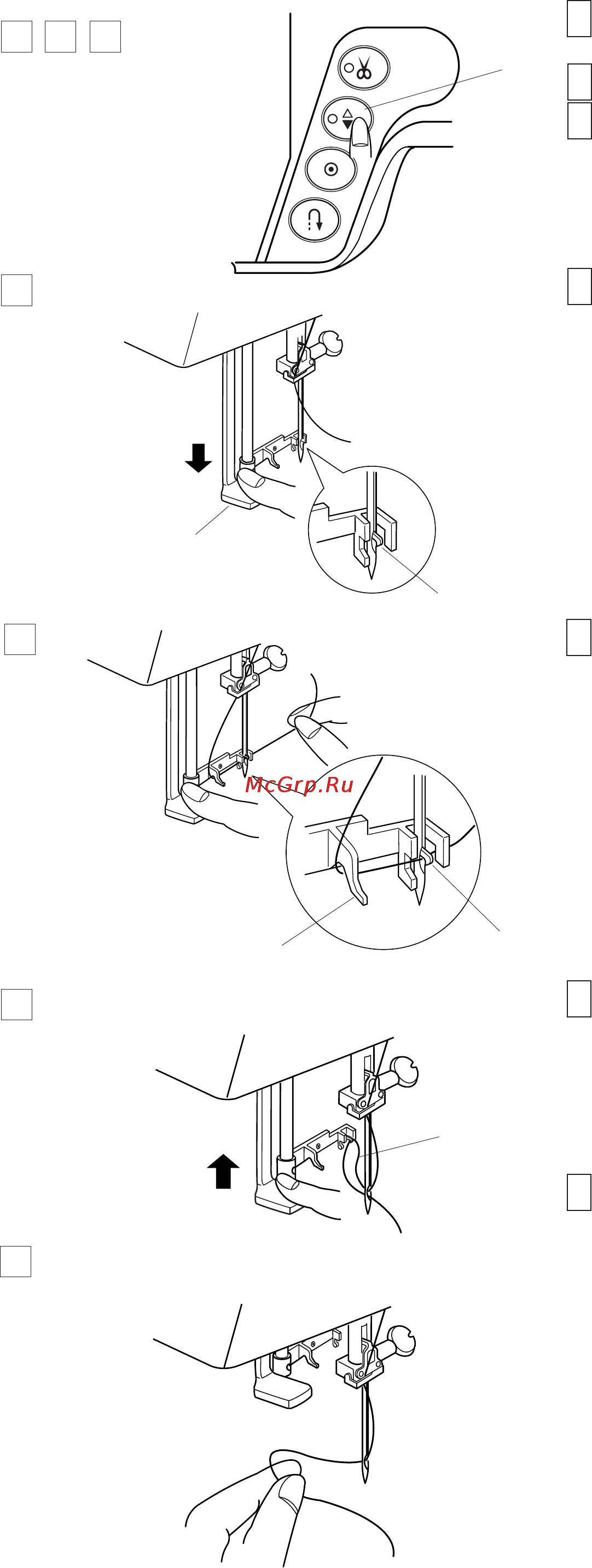 McGrp.Ru