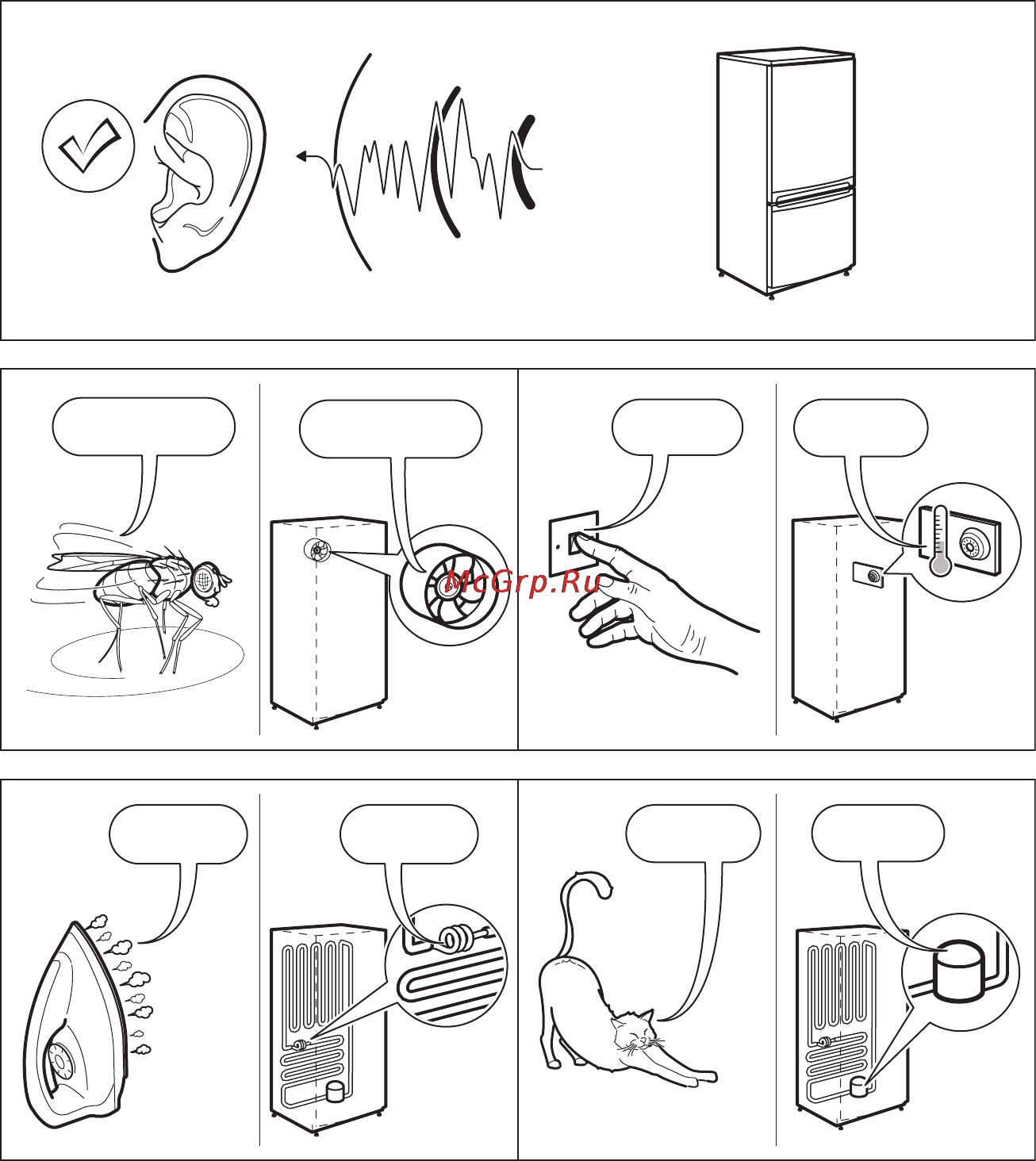 McGrp.Ru