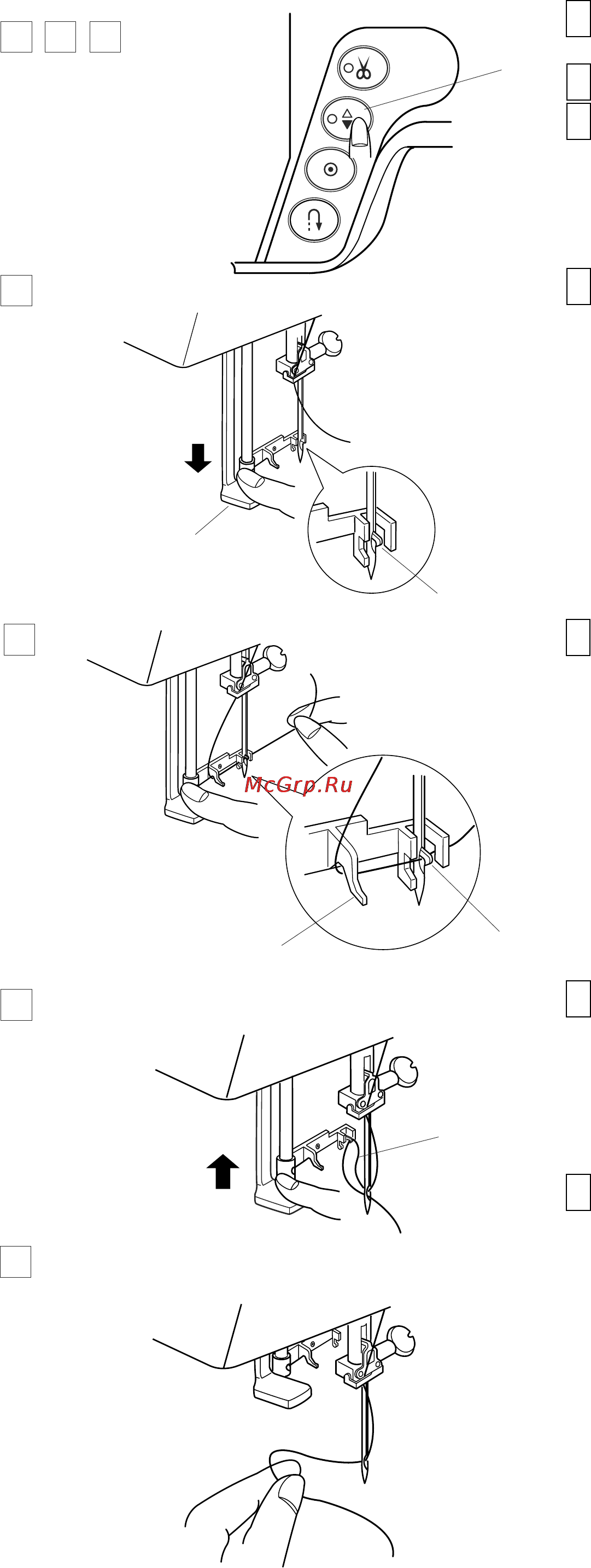 McGrp.Ru