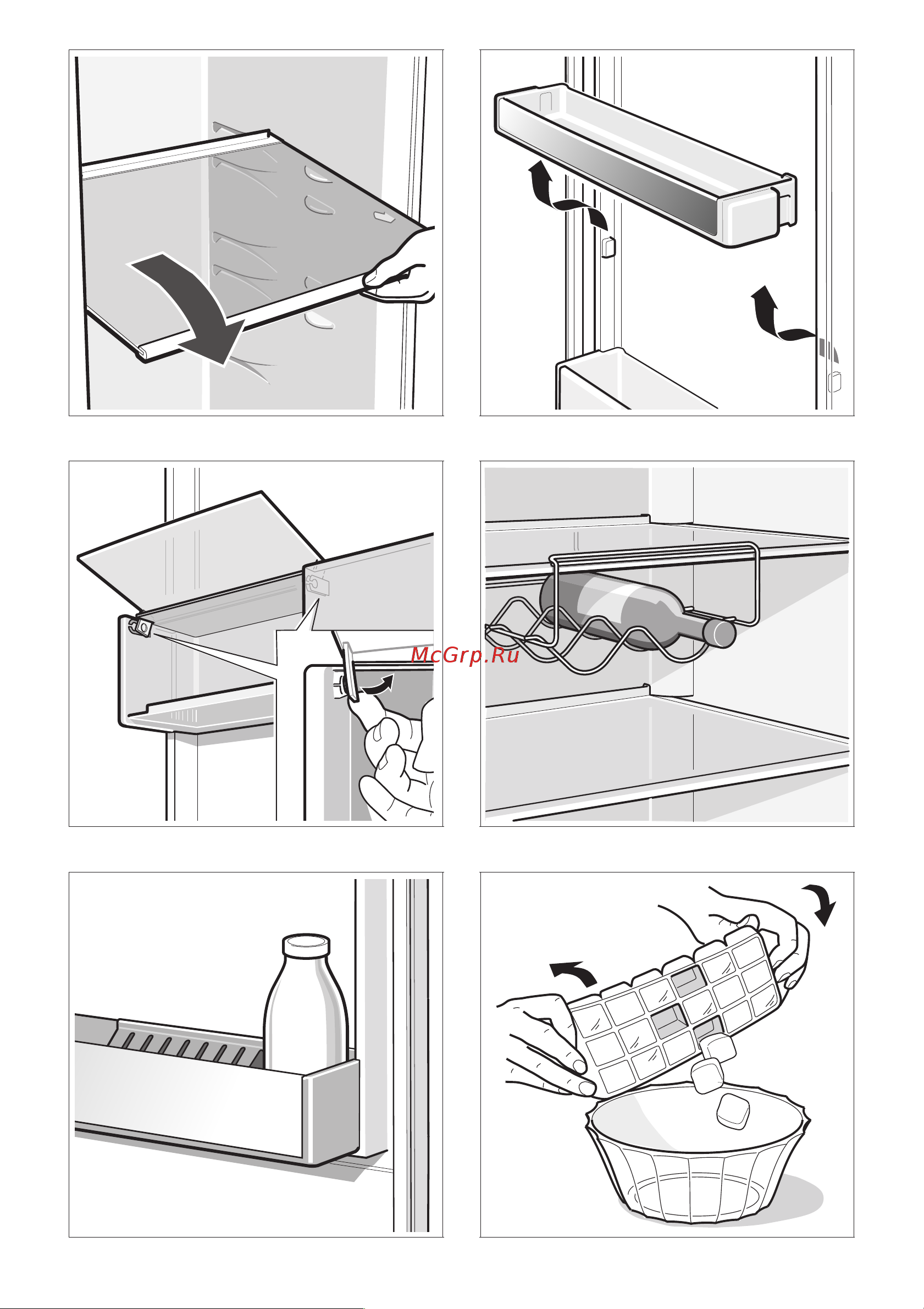 McGrp.Ru