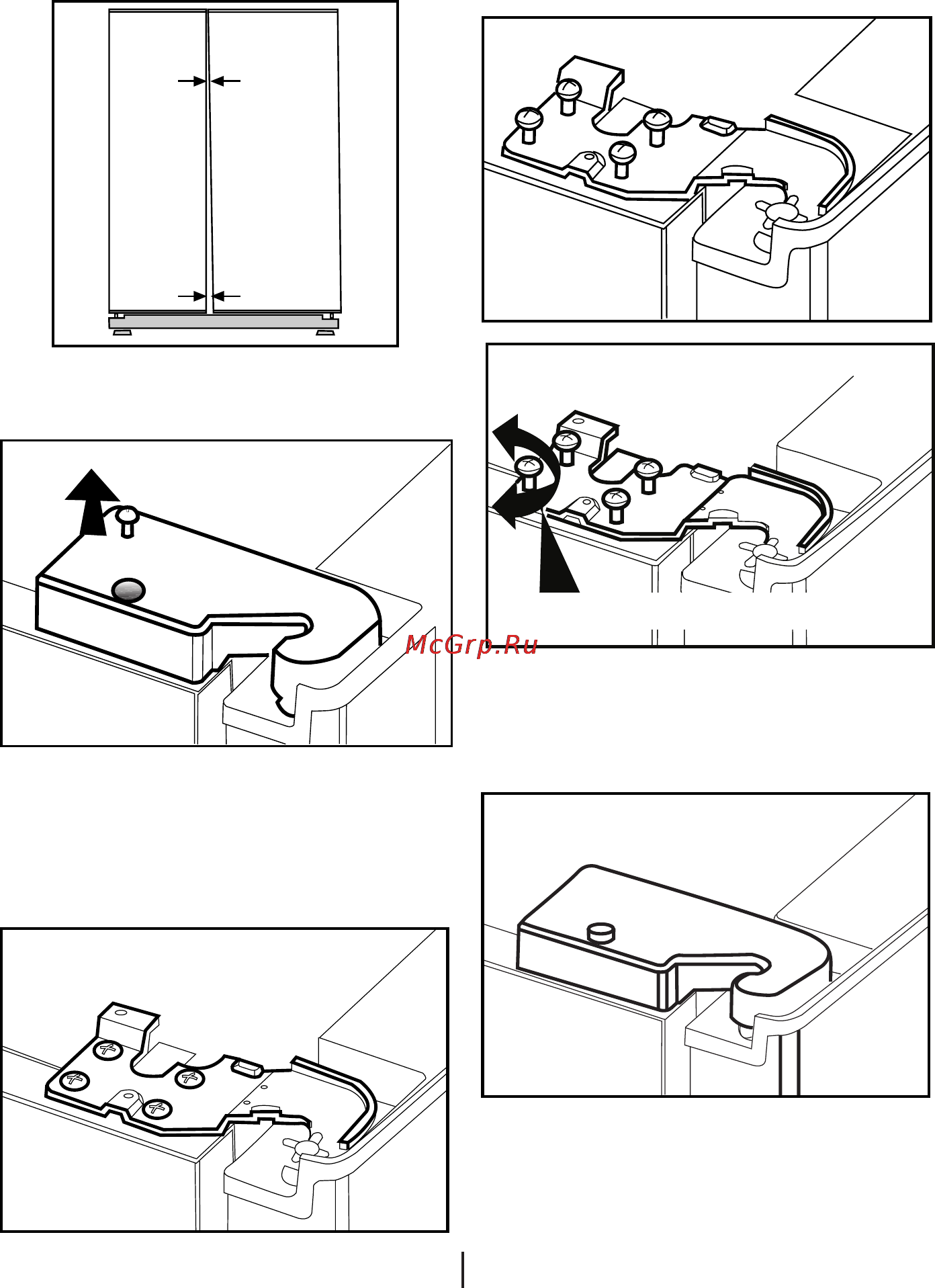 McGrp.Ru