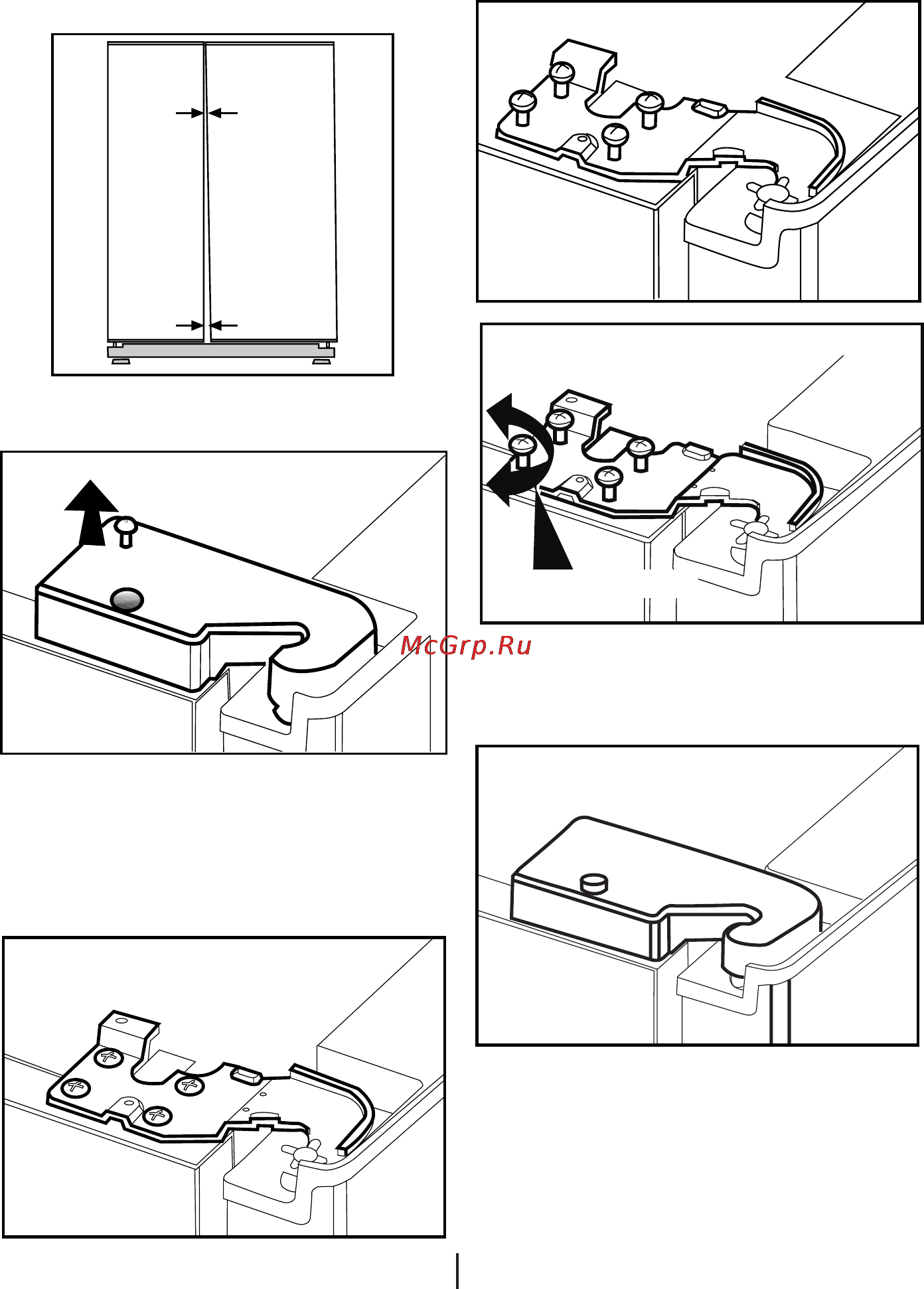 McGrp.Ru