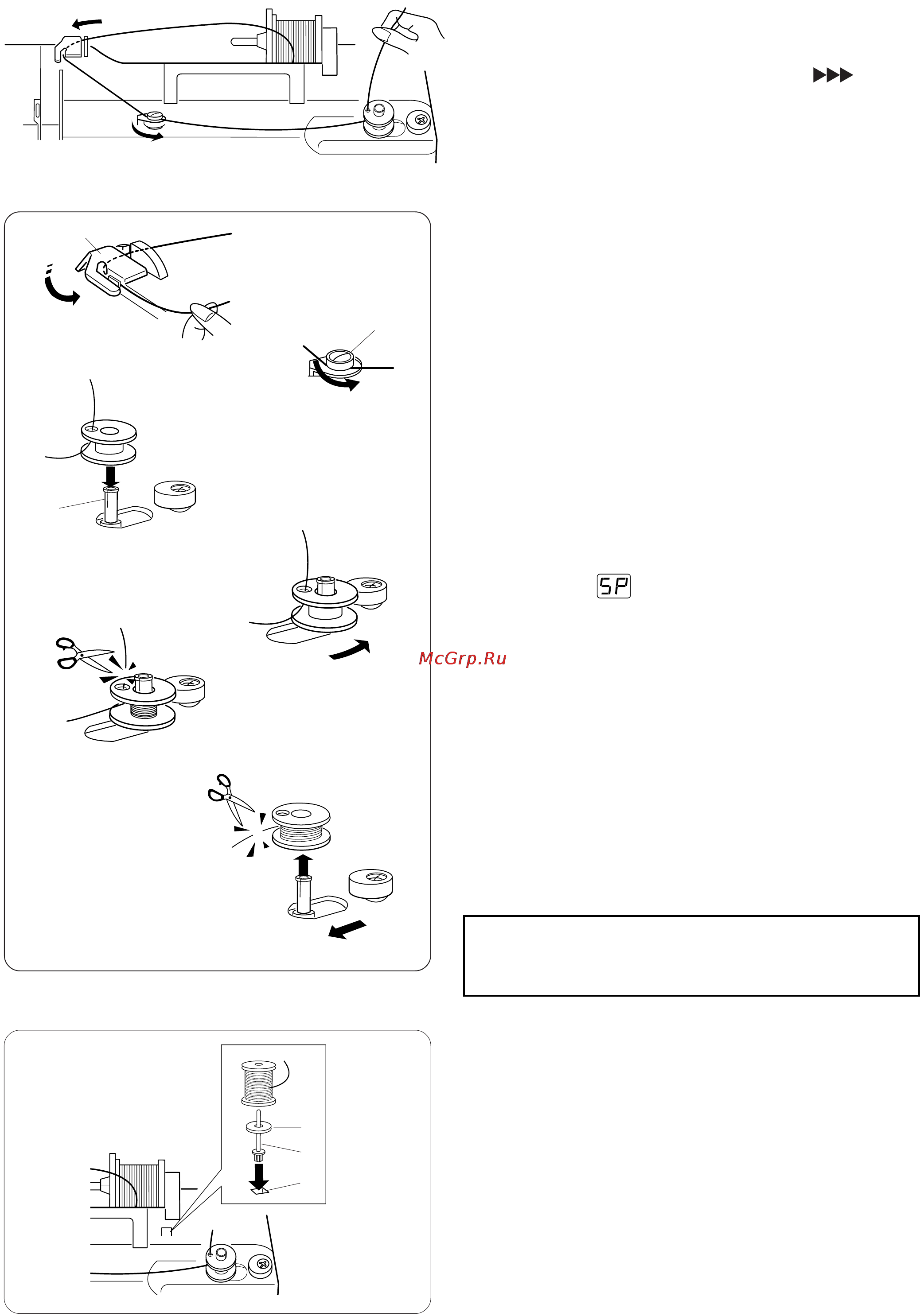 SP

McGrp.Ru