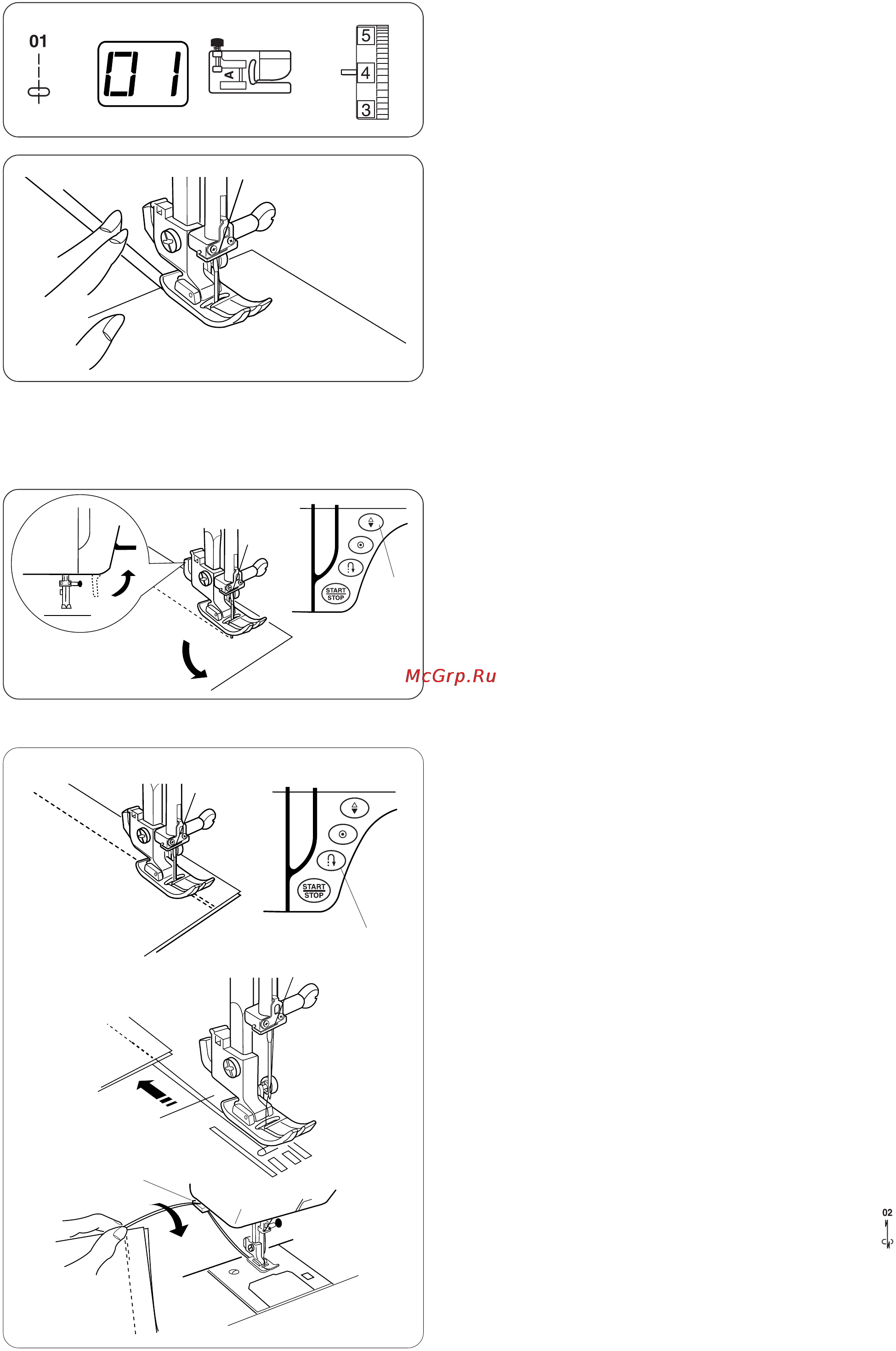 01

01

A

5
4
3

START
STOP

McGrp.Ru

START
STOP

02