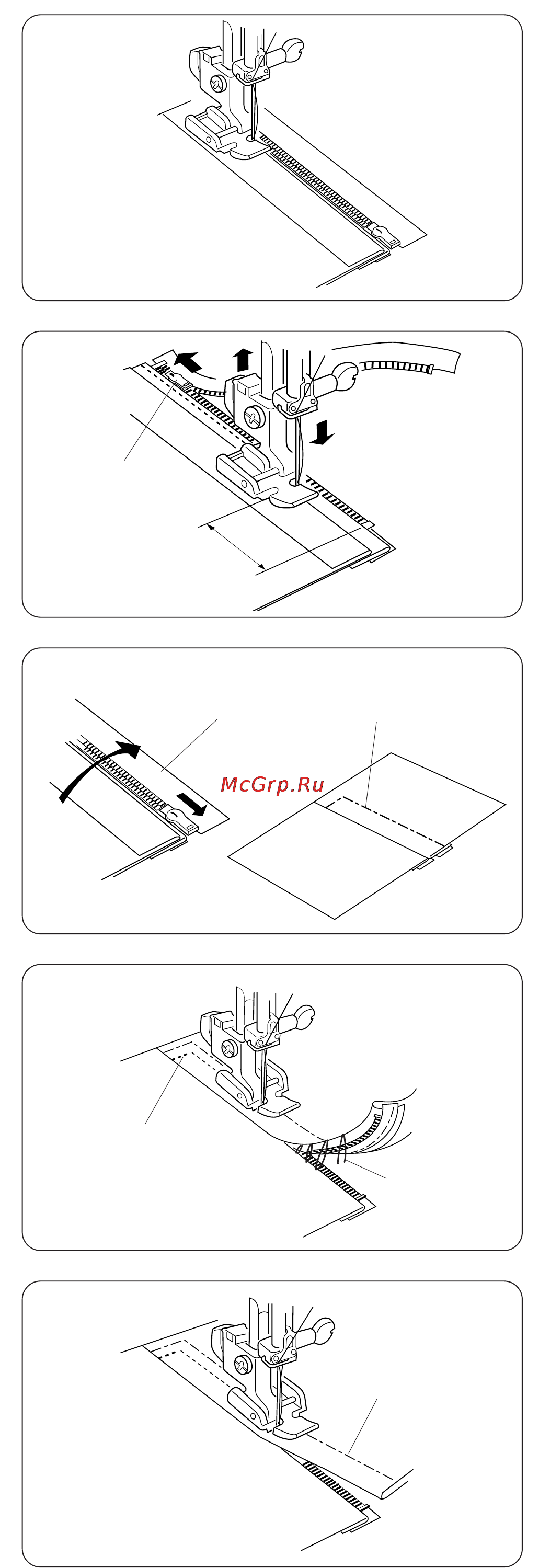 McGrp.Ru