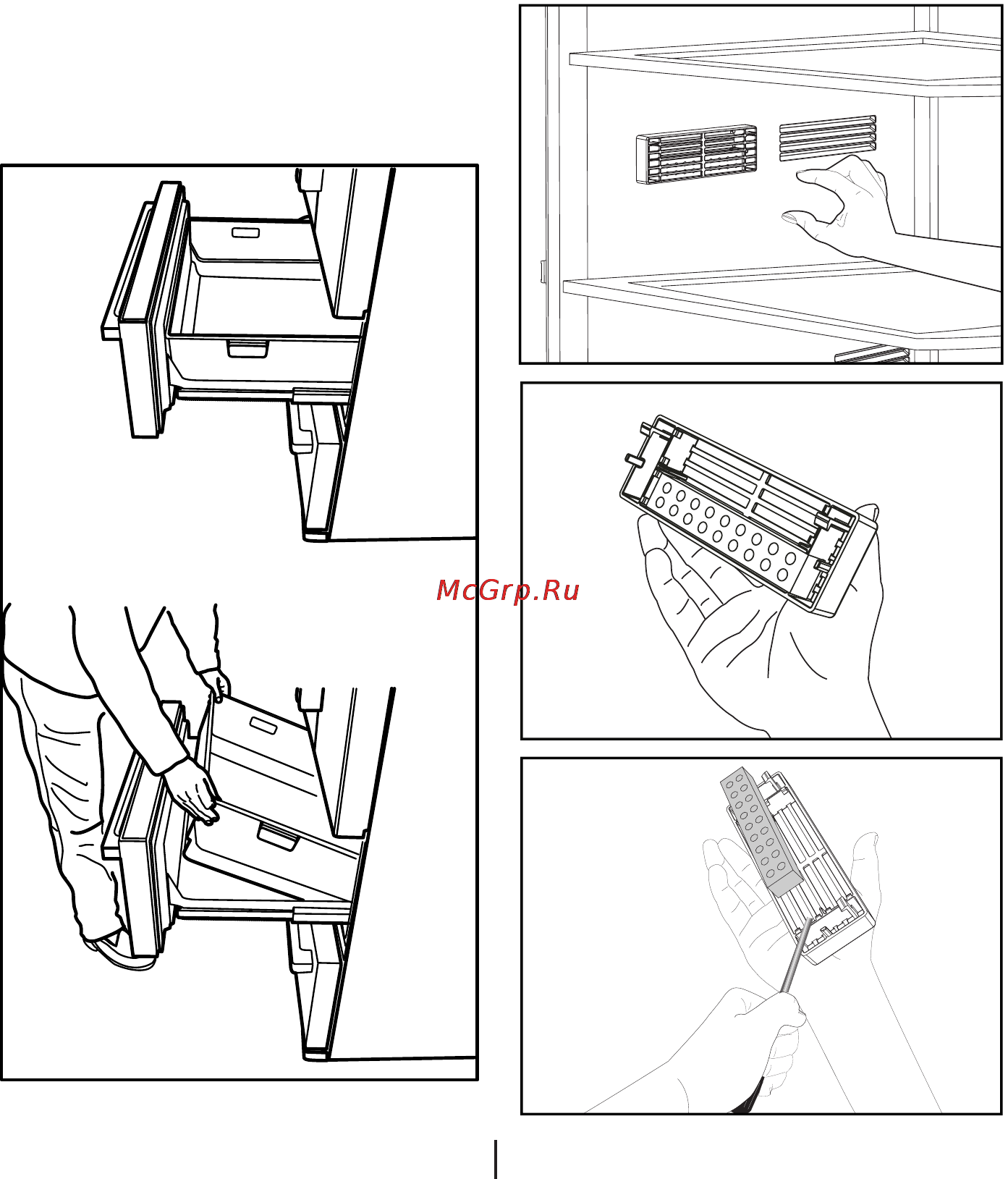 McGrp.Ru