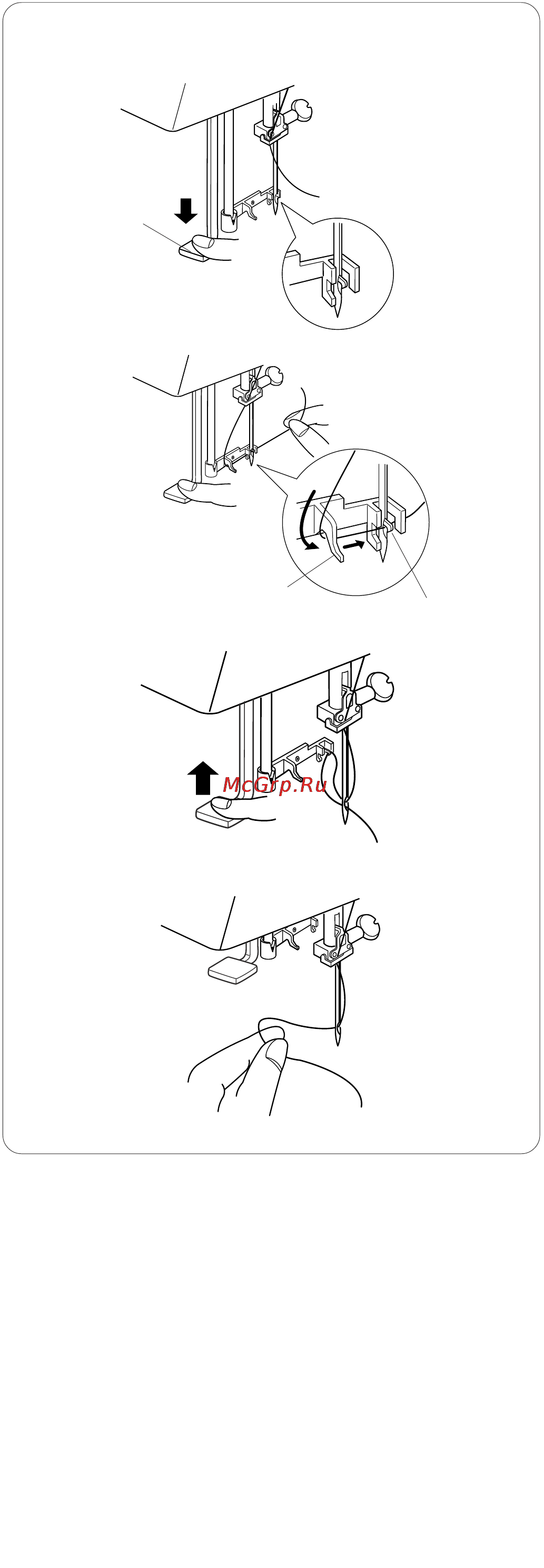 McGrp.Ru