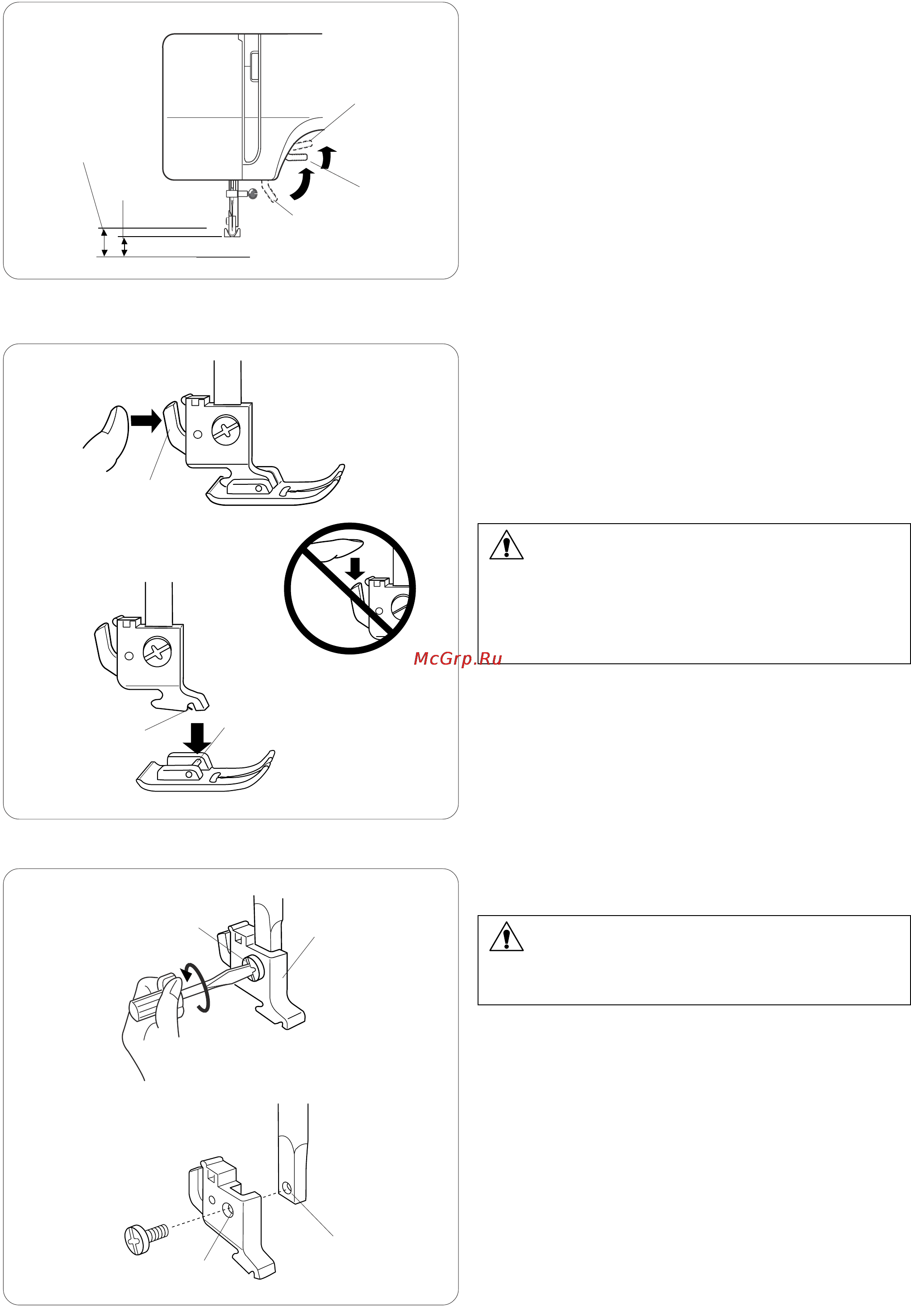 McGrp.Ru