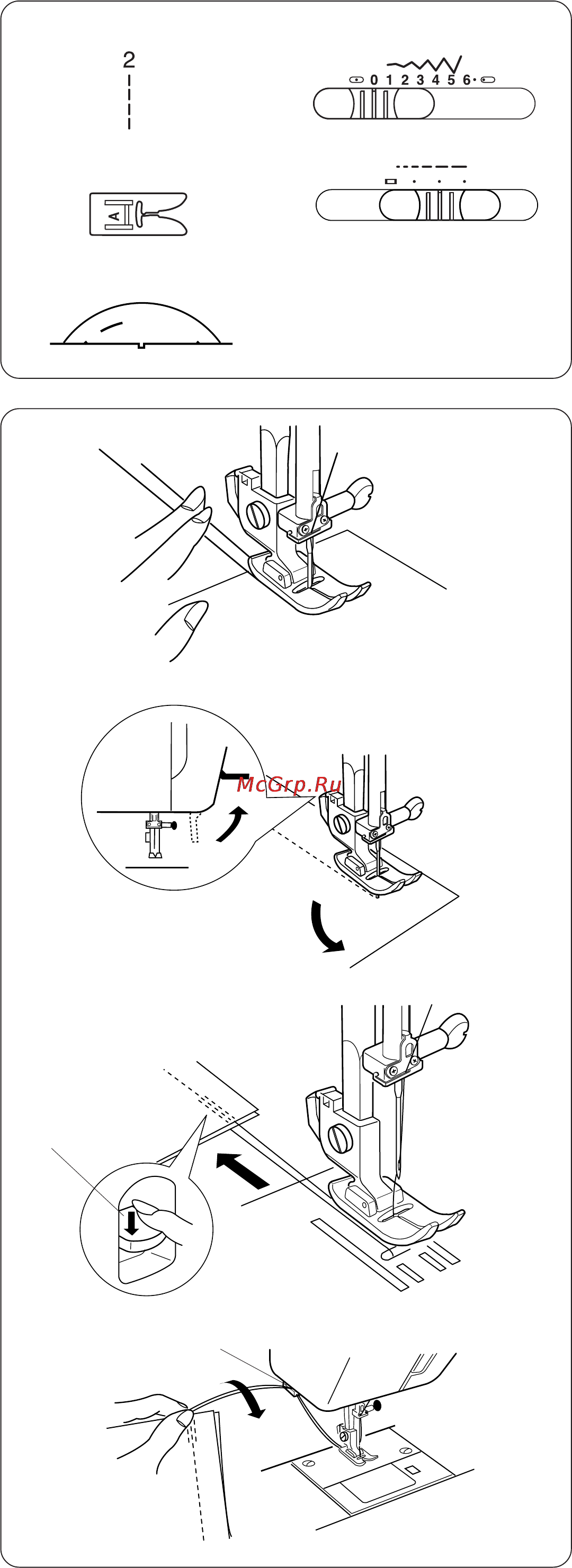 2

0 1 2 3 4 5 6

A

McGrp.Ru