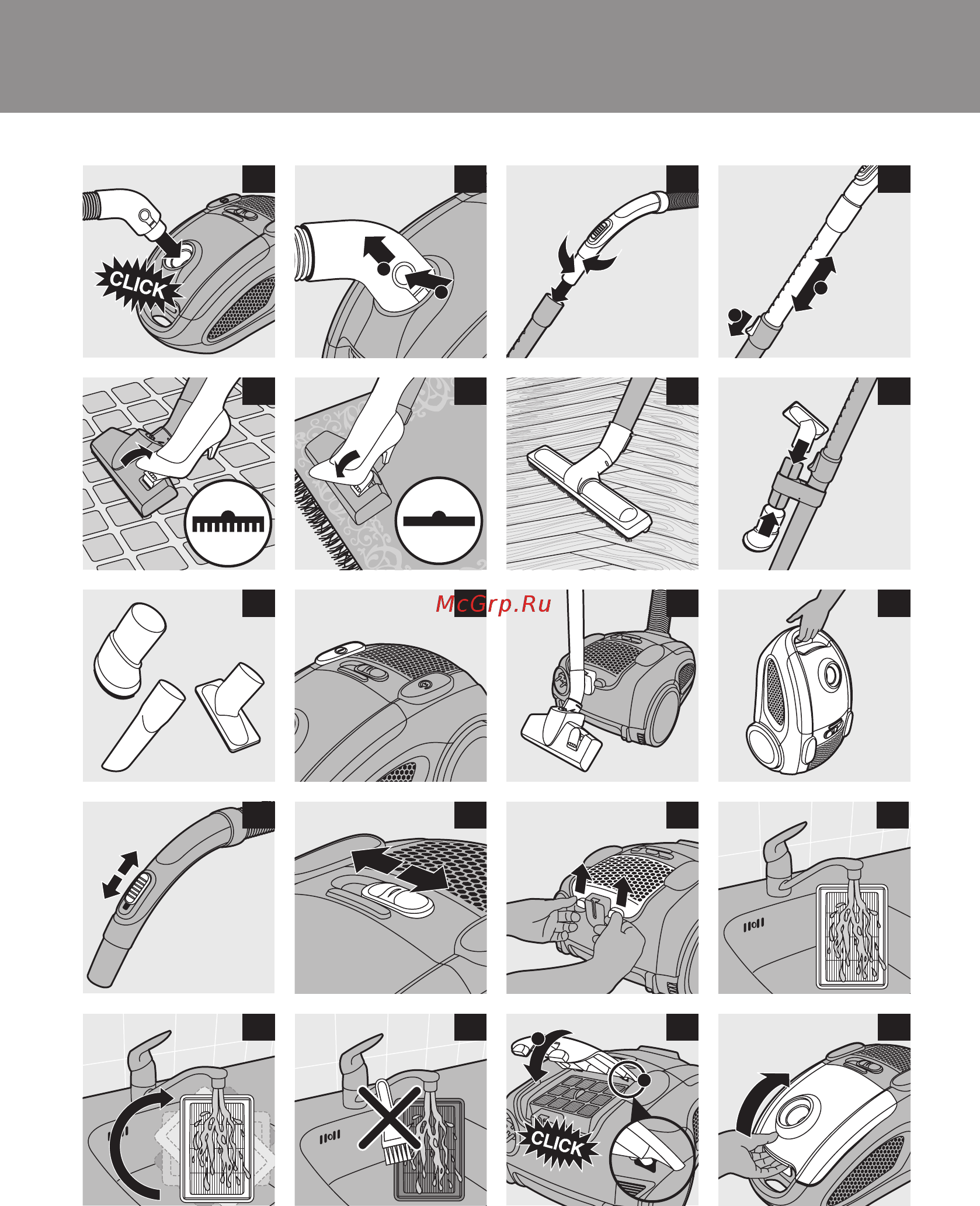 CLICK

McGrp.Ru

CLICK