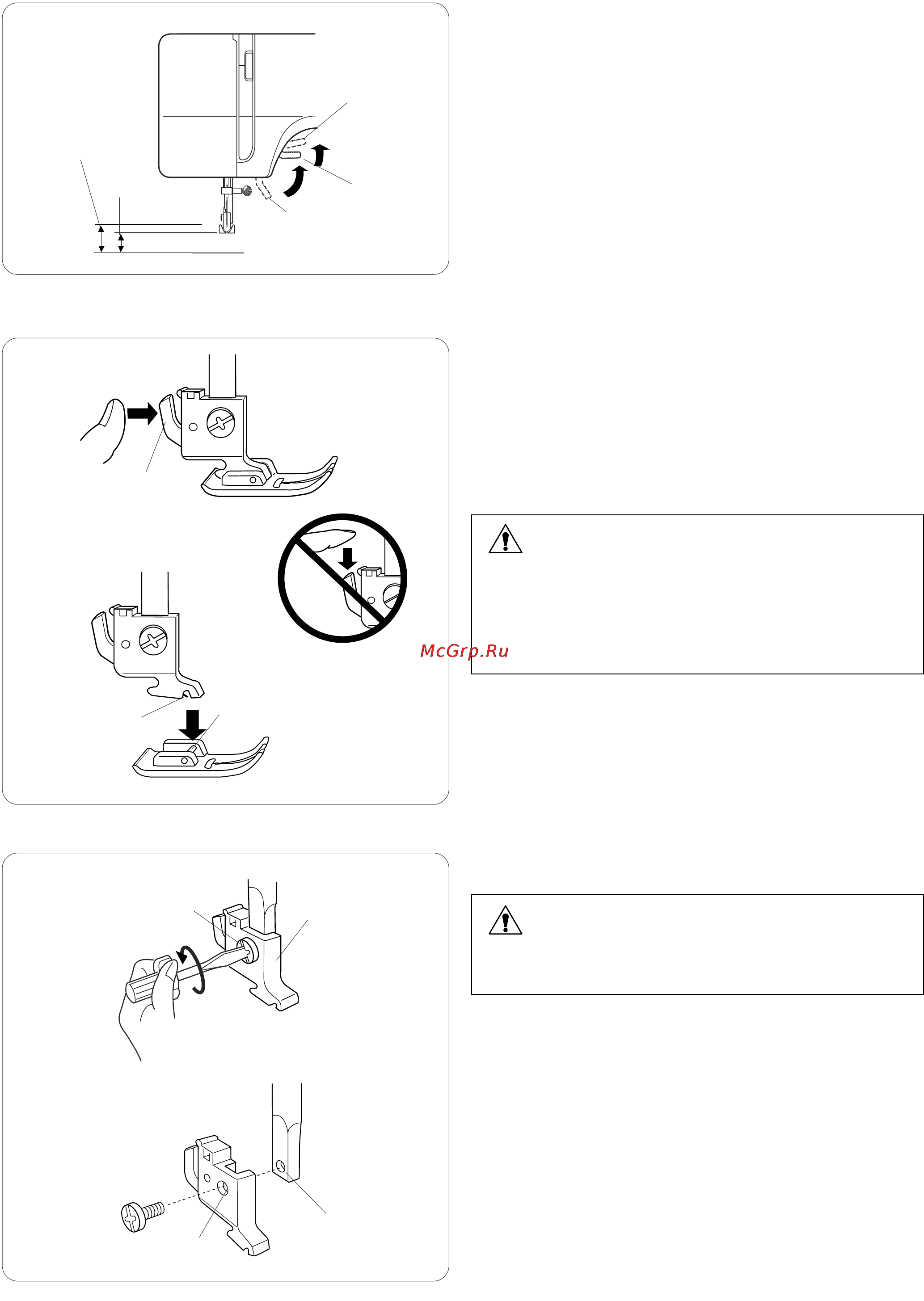 McGrp.Ru