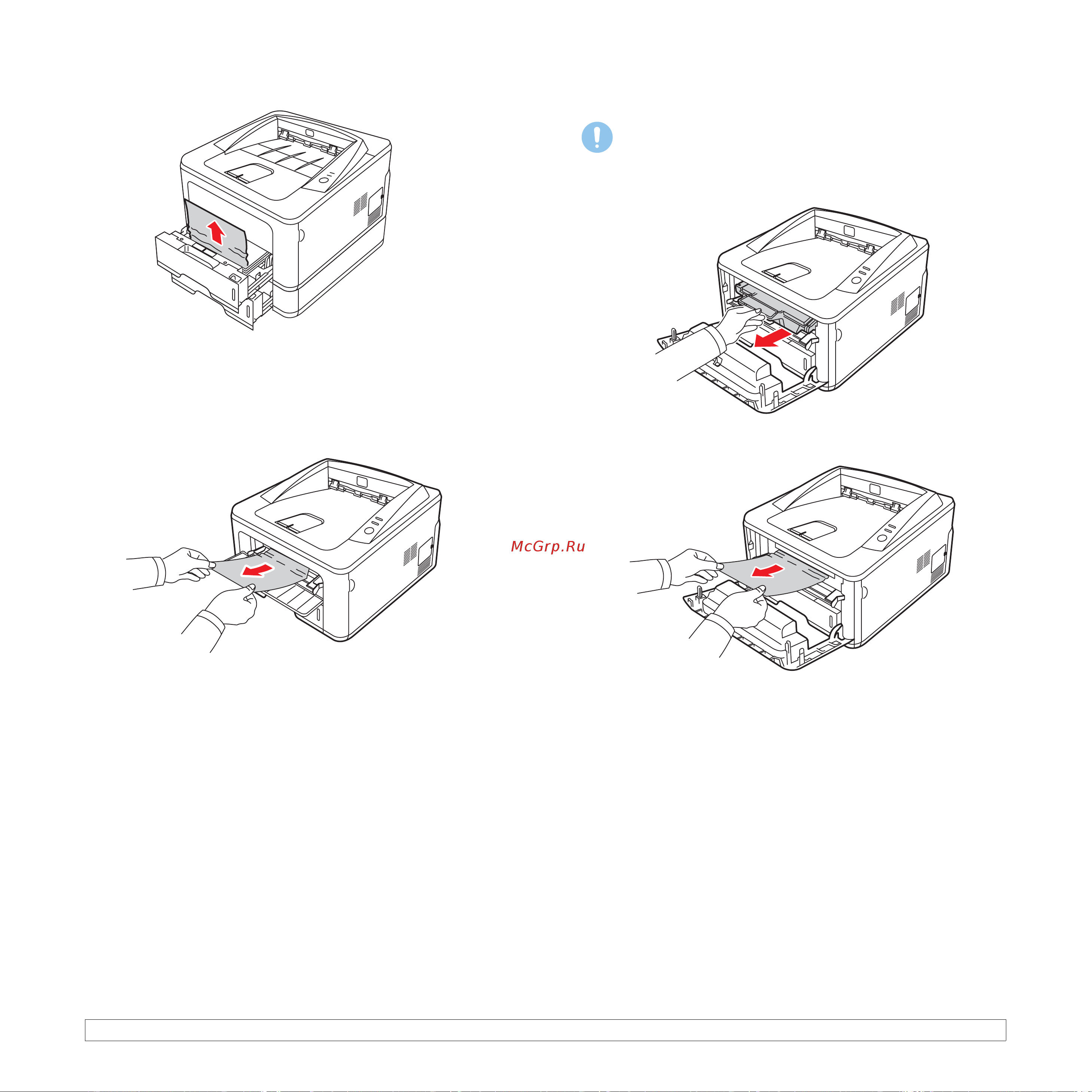 McGrp.Ru