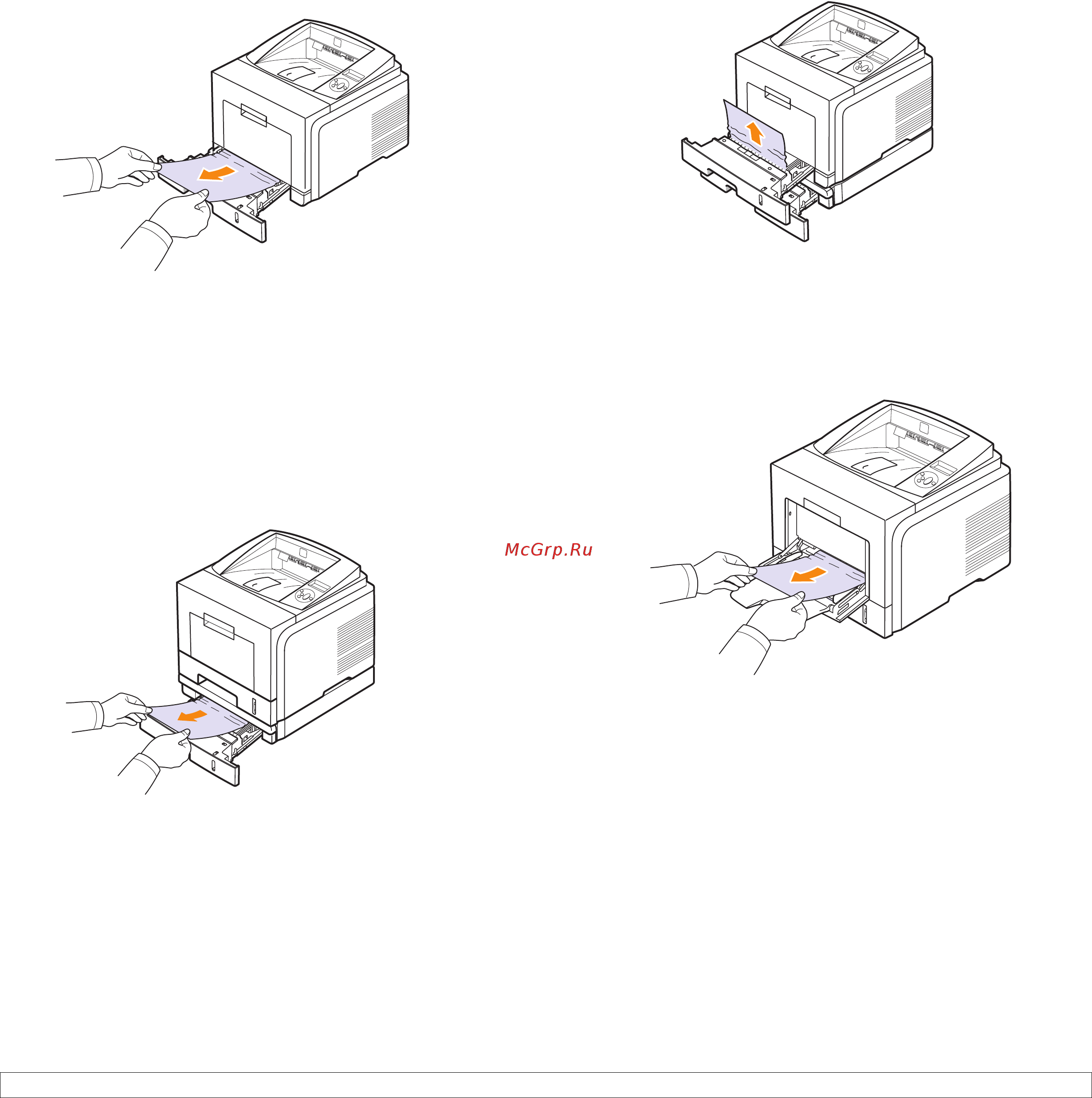 McGrp.Ru