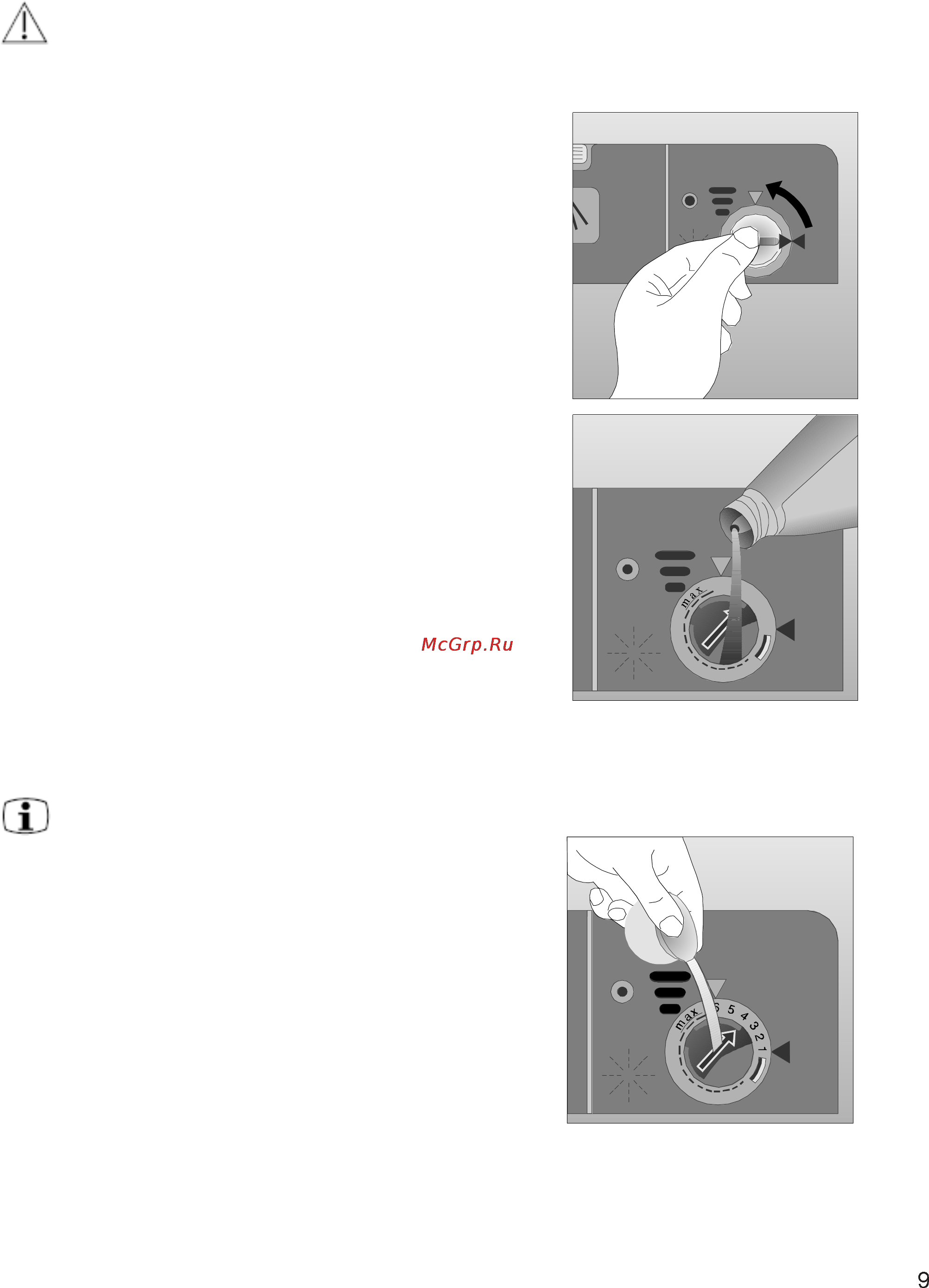 max

McGrp.Ru

max 6 5 4 3 2 1

9