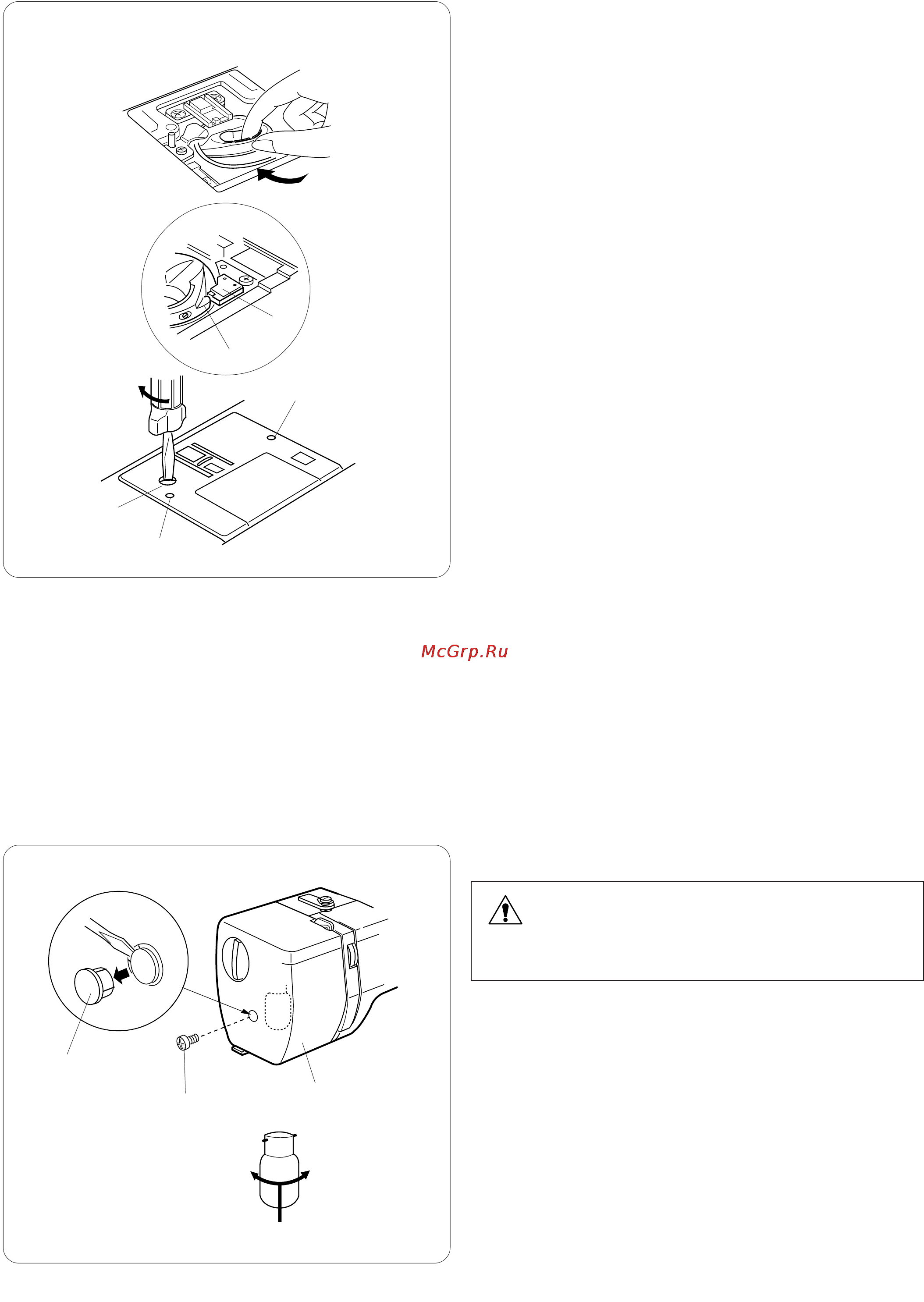 McGrp.Ru