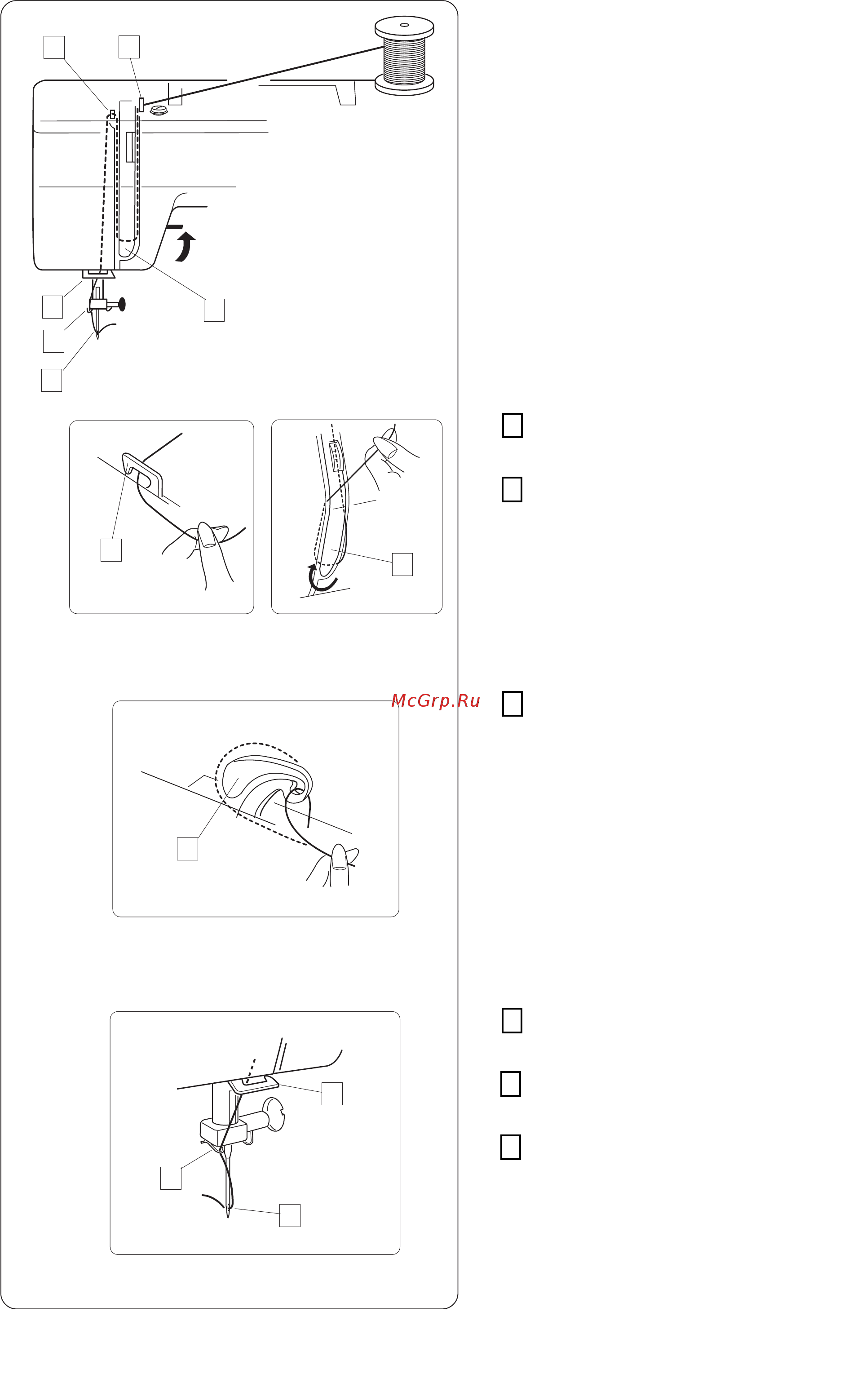 McGrp.Ru