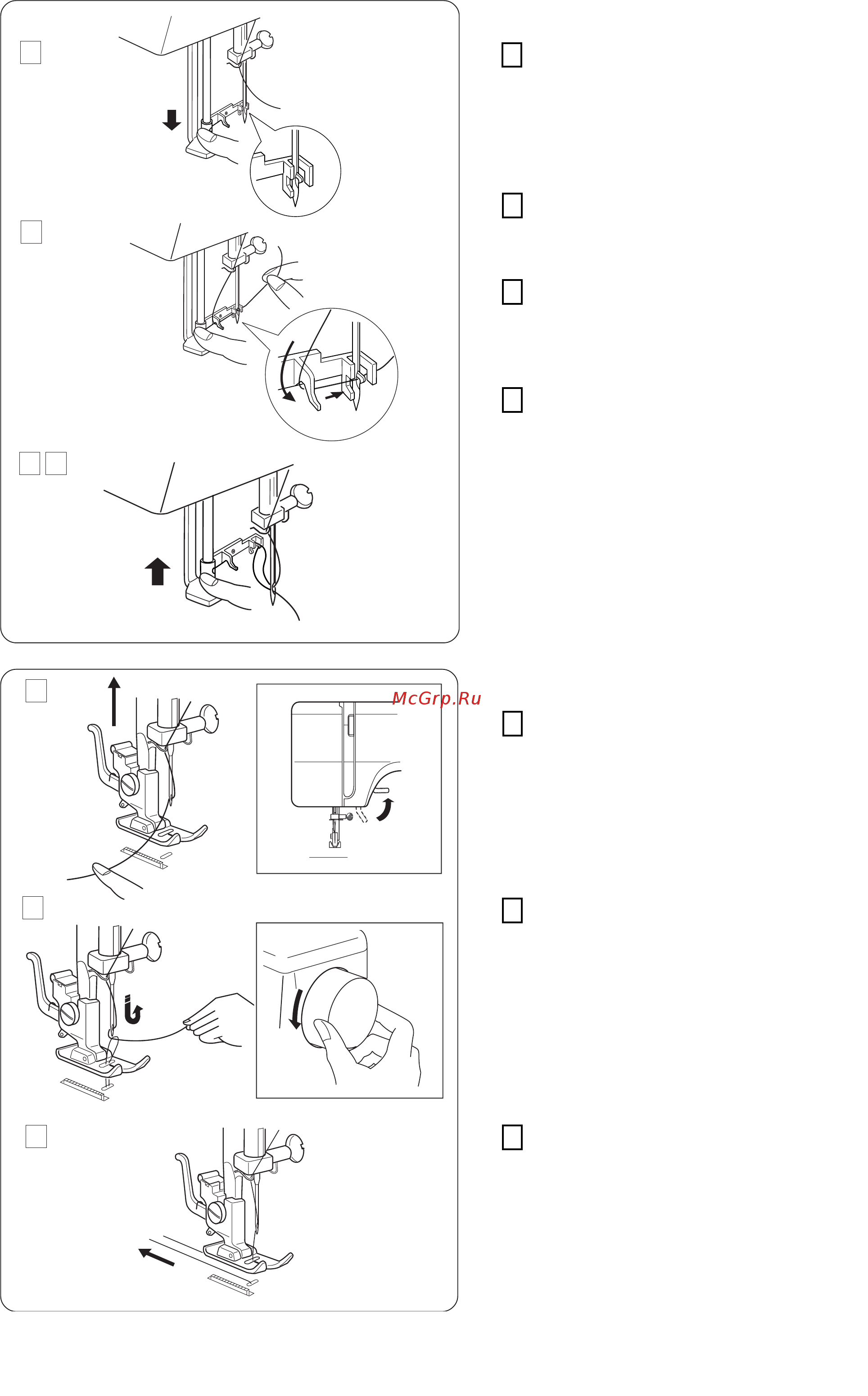 McGrp.Ru