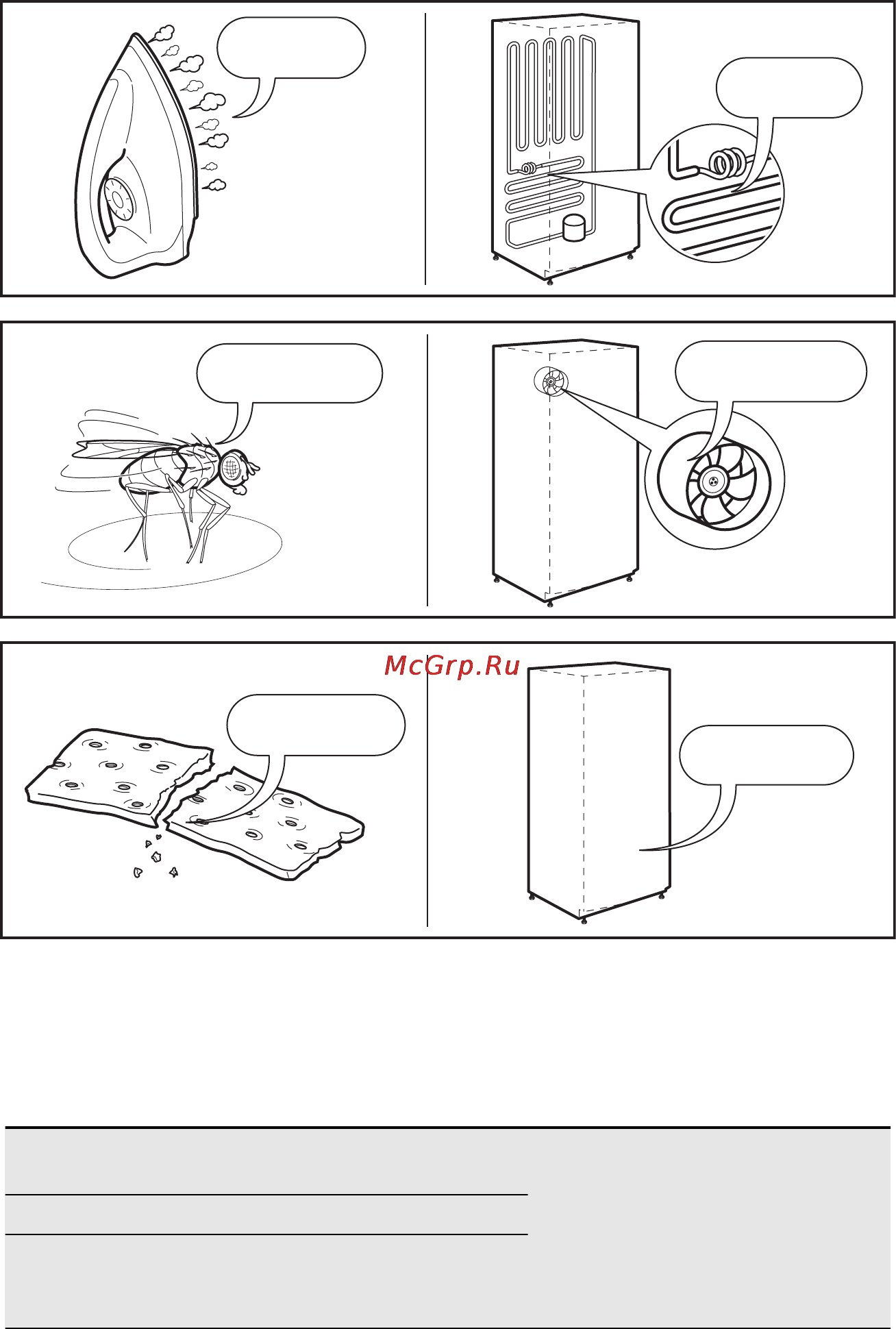 McGrp.Ru