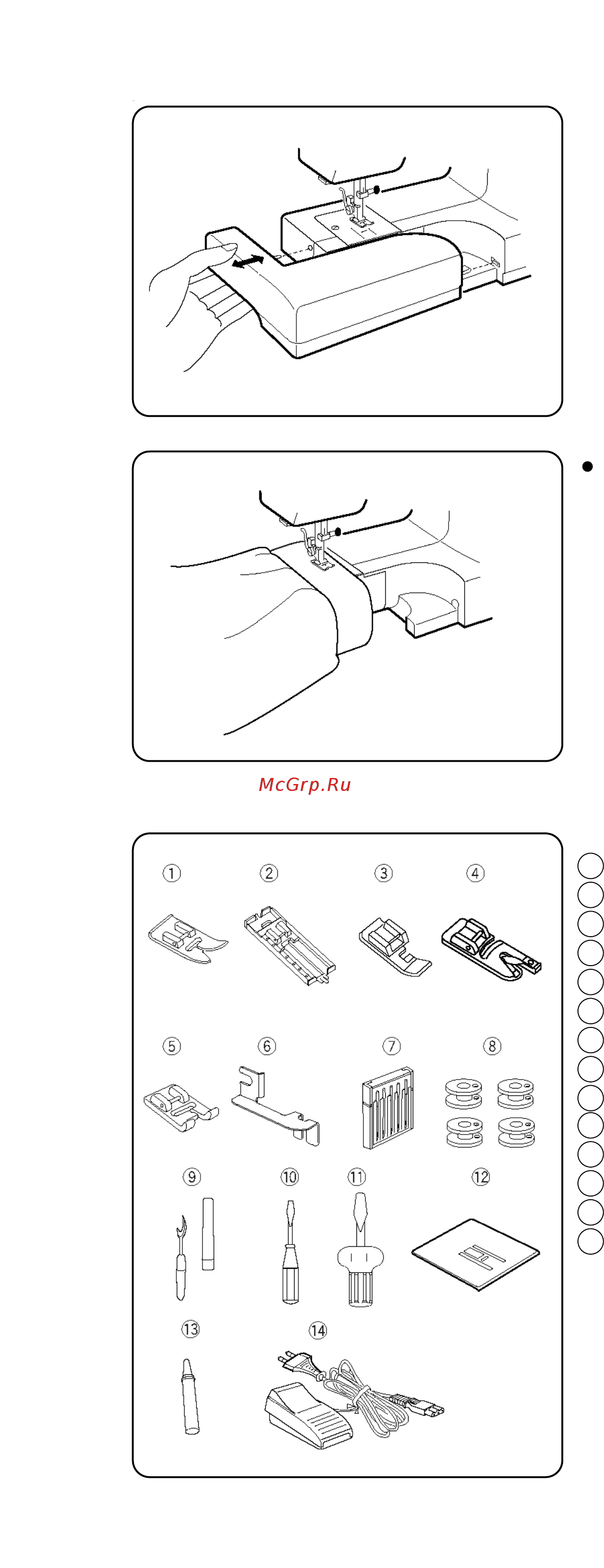 McGrp.Ru

①
②
③
④
⑤
⑥
⑦
⑧
⑨
⑩
⑪
⑫
⑬
⑭