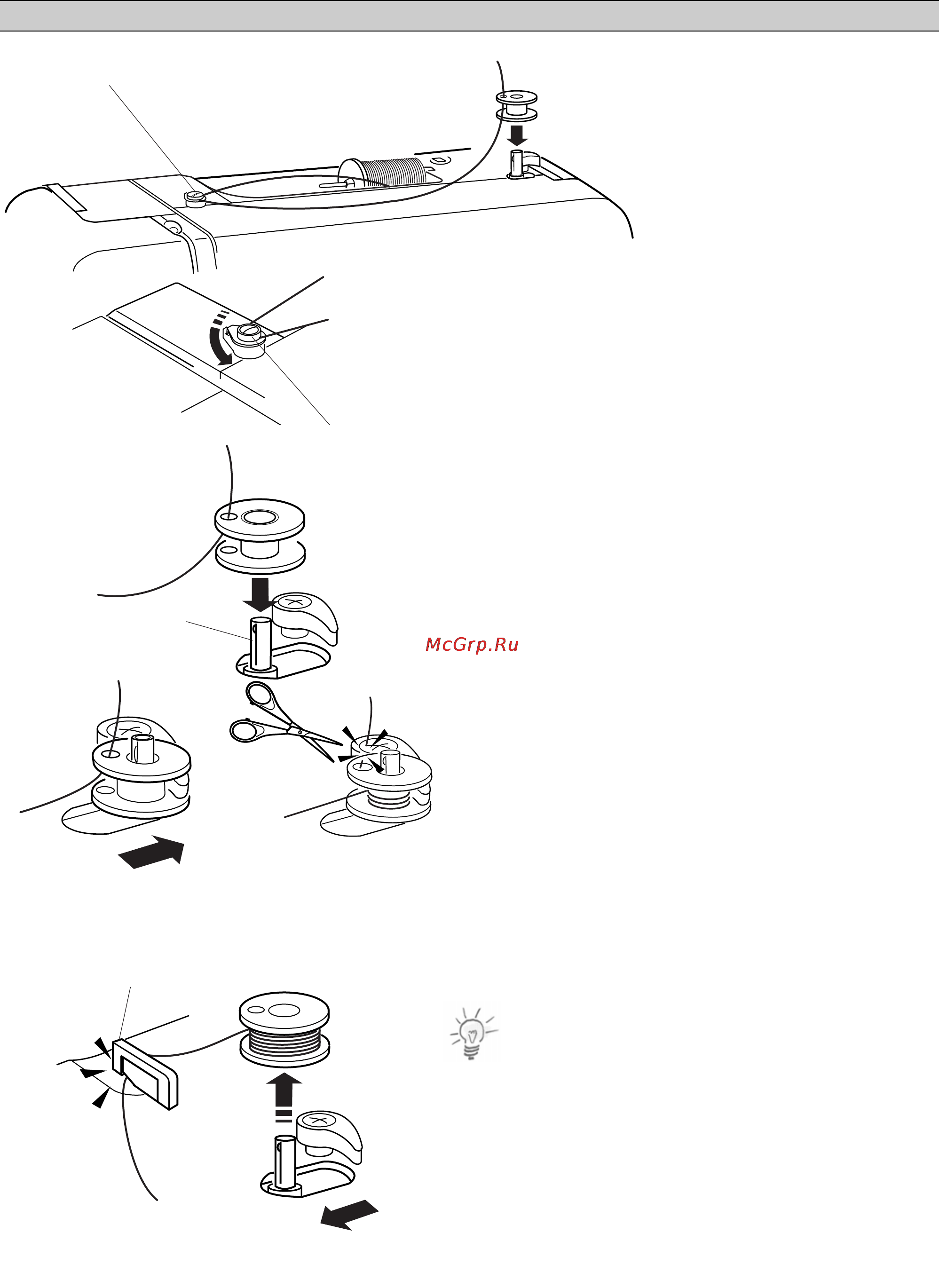 McGrp.Ru